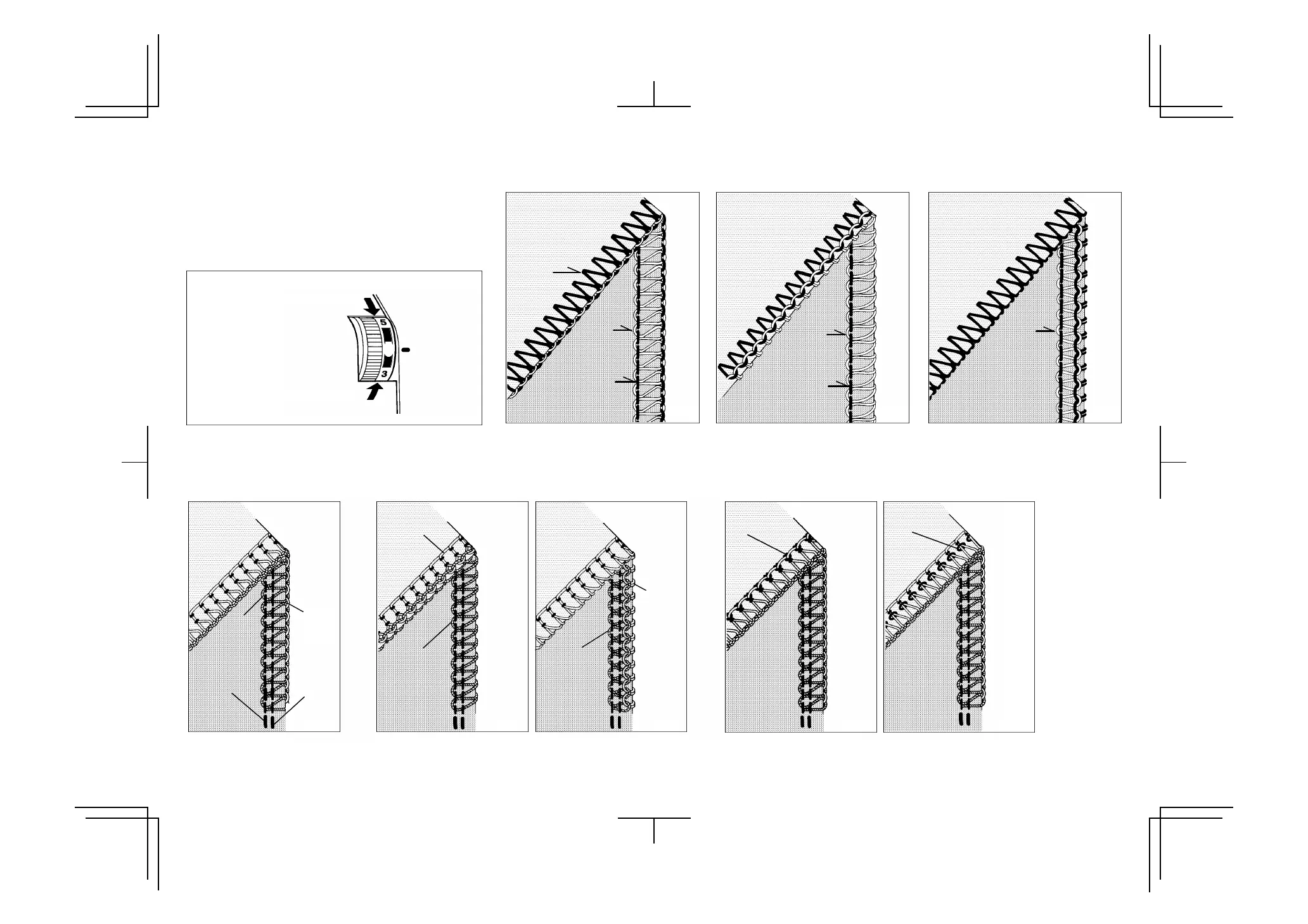 5
3