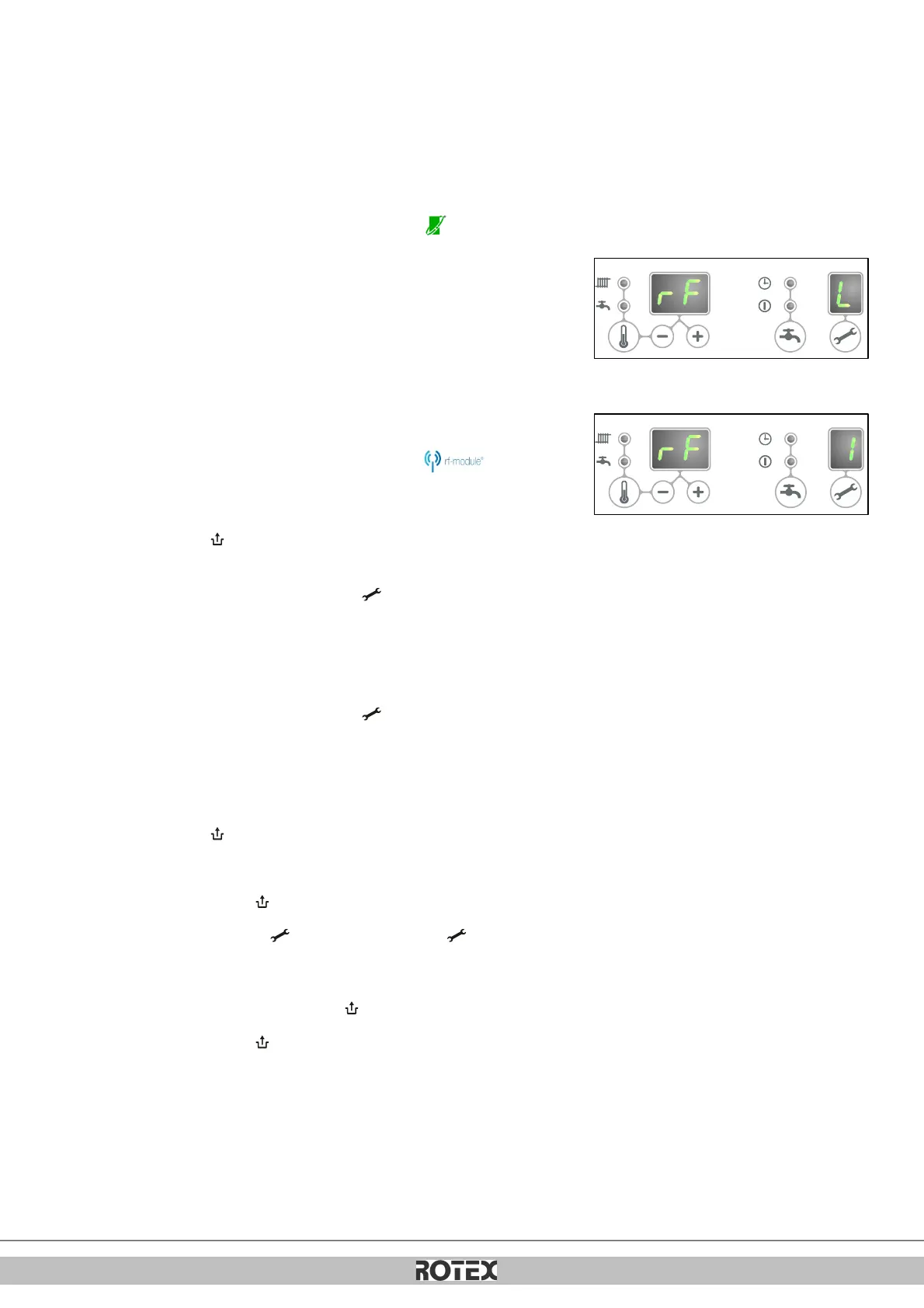 rF

L

rf-module®

rF

1

ROTEX