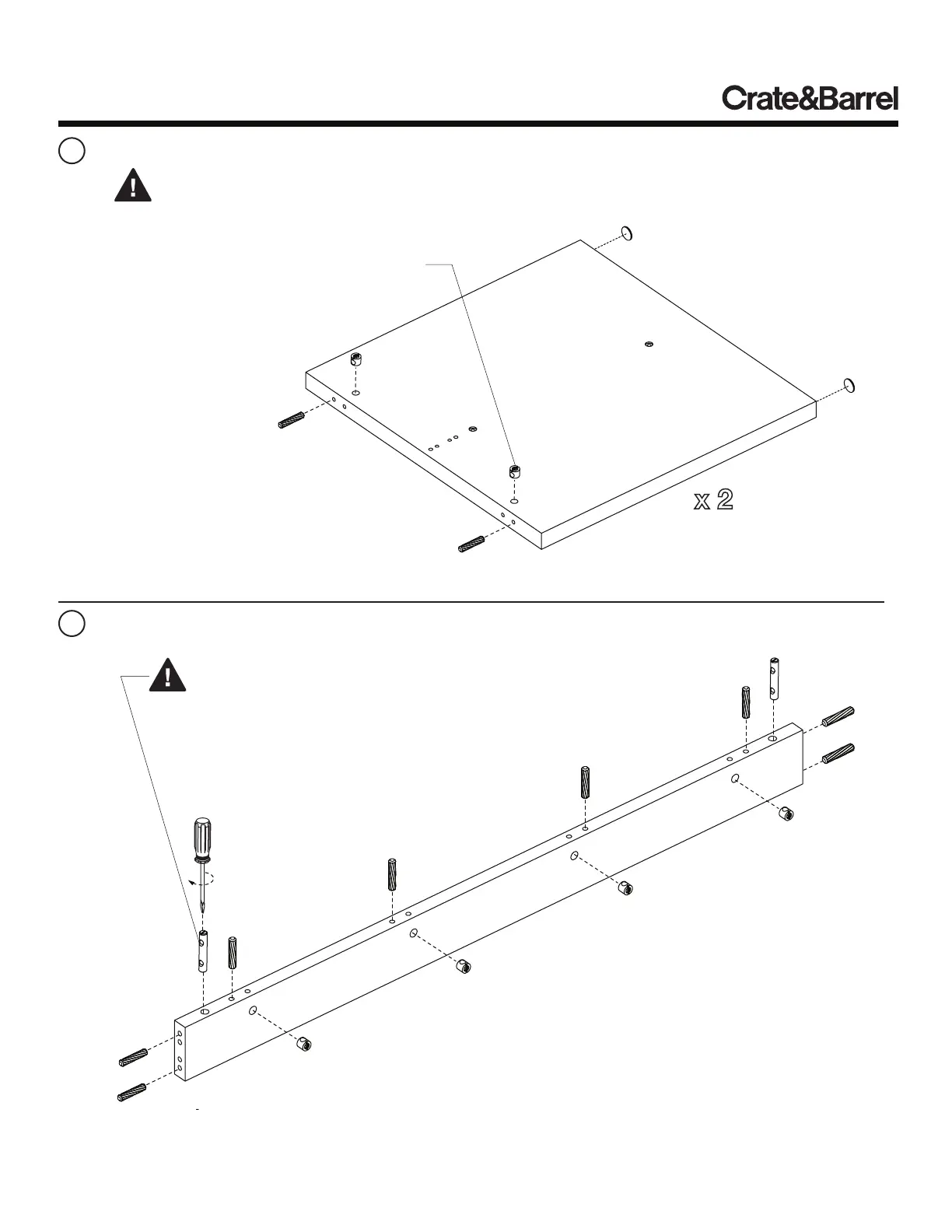 Crate&Barrel

x 2