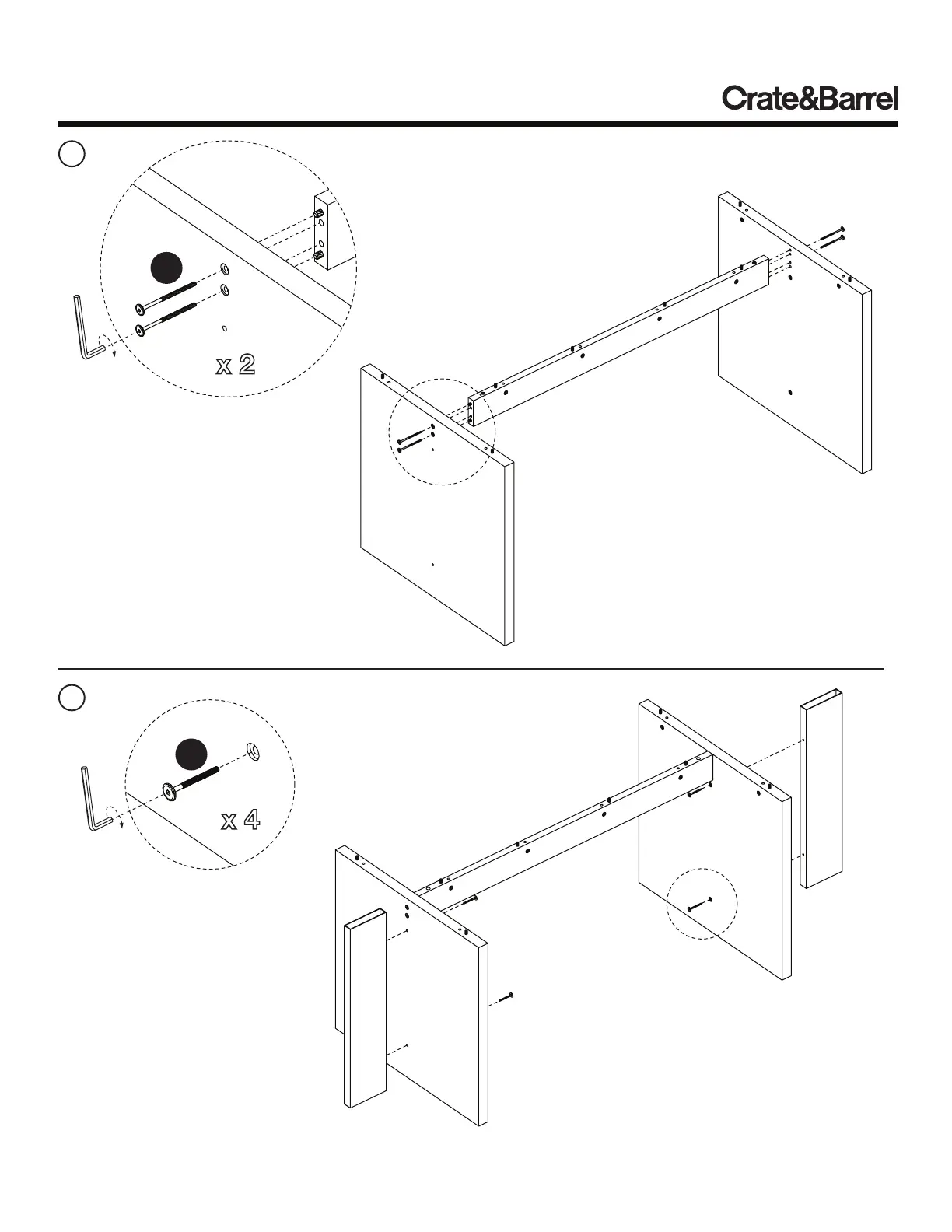 Crate&Barrel

x 2

x 4