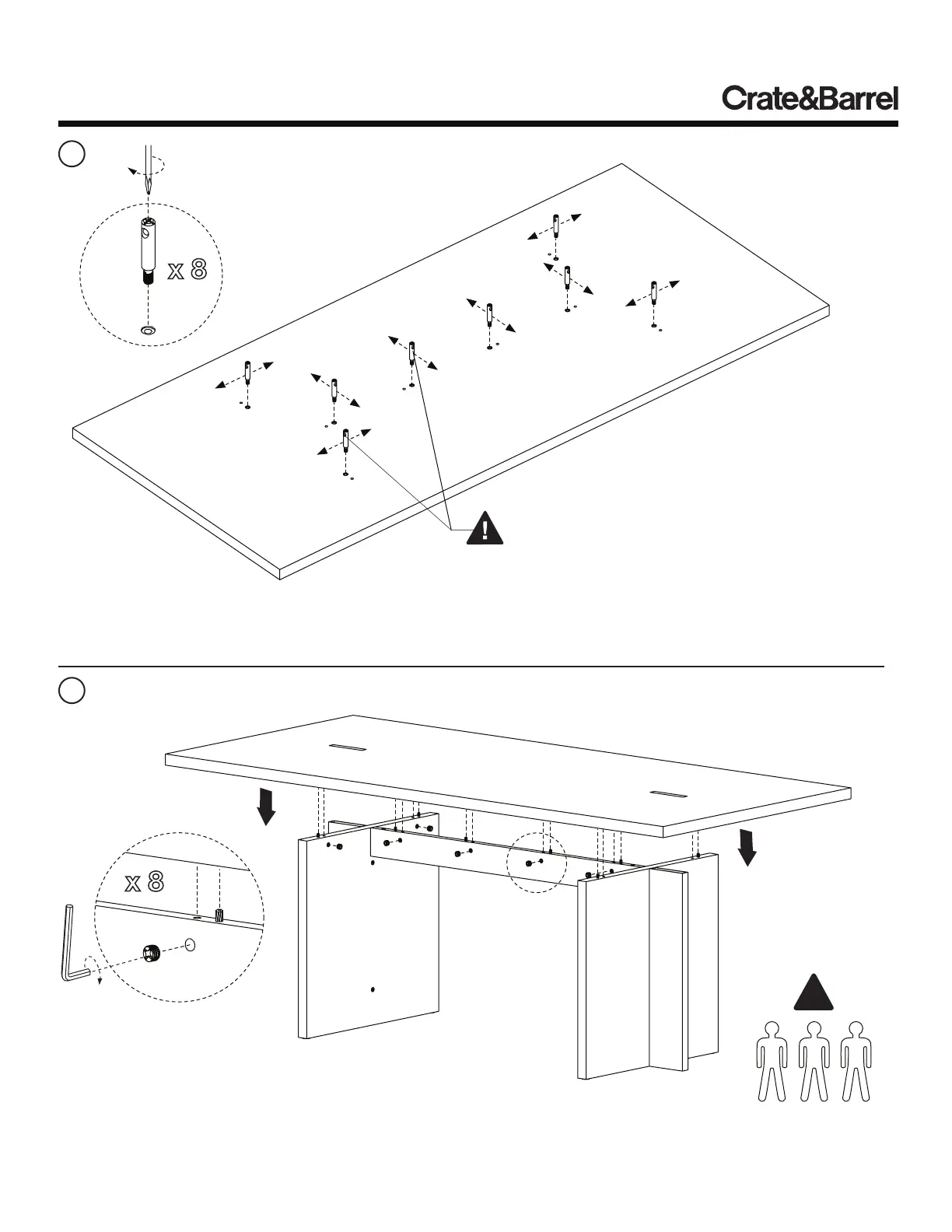 Crate&Barrel

x 8

!

x 8