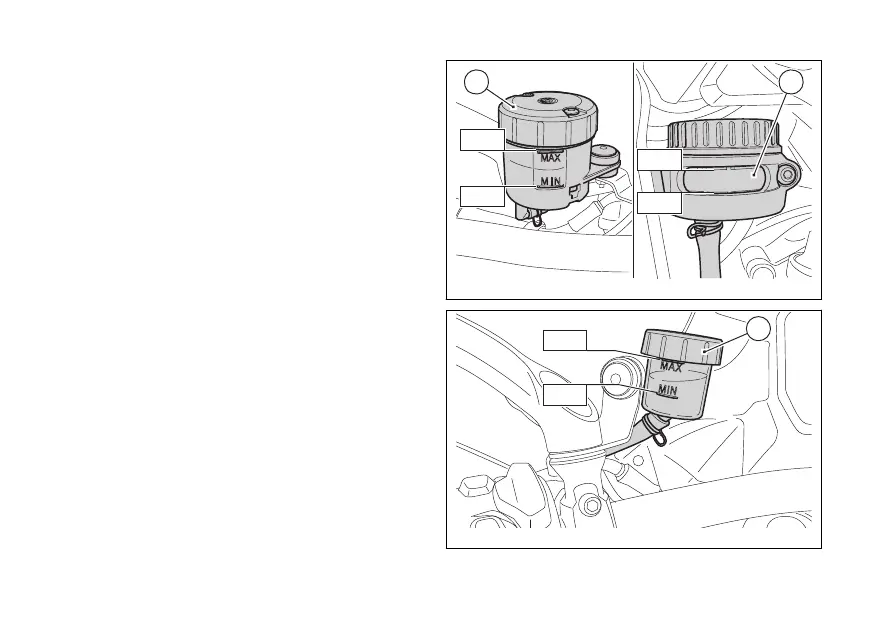 MAX
MIN
MAX
MIN