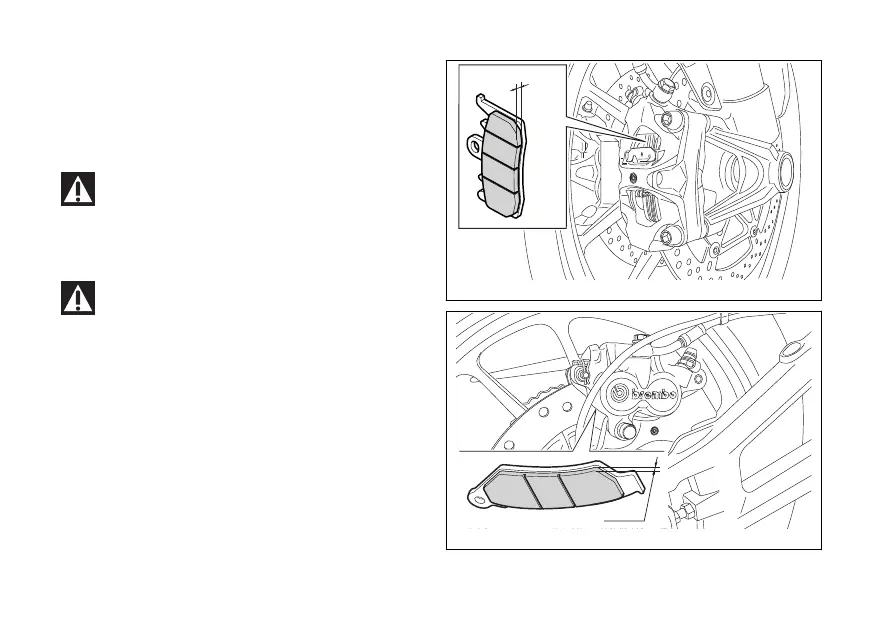 brembo