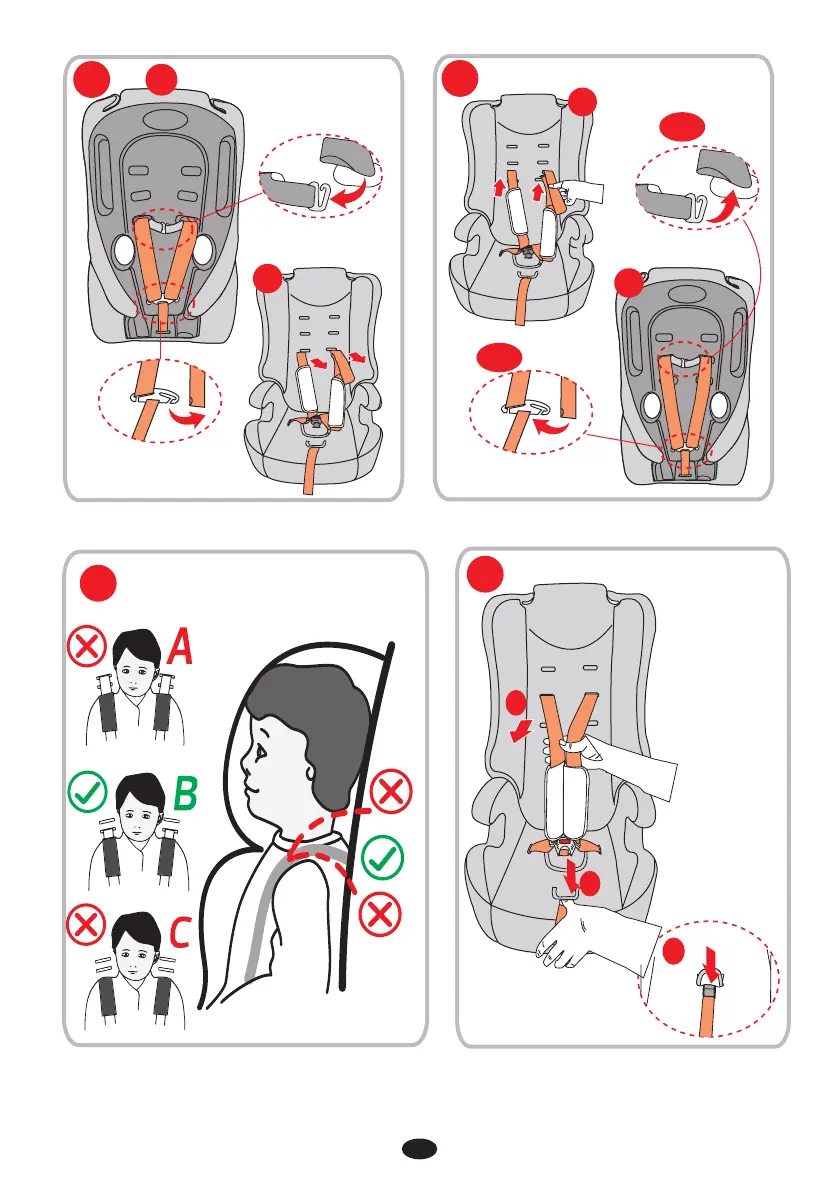 A

B

C