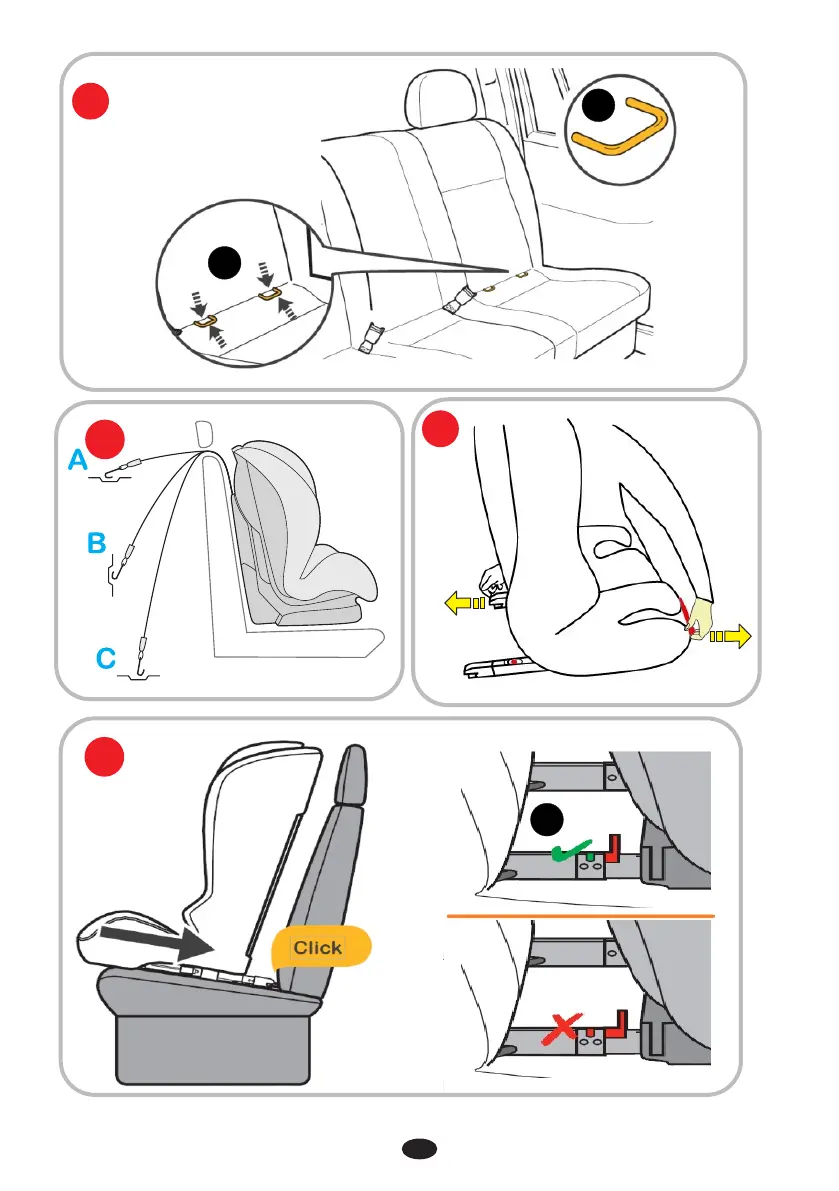 A

B

C

Click