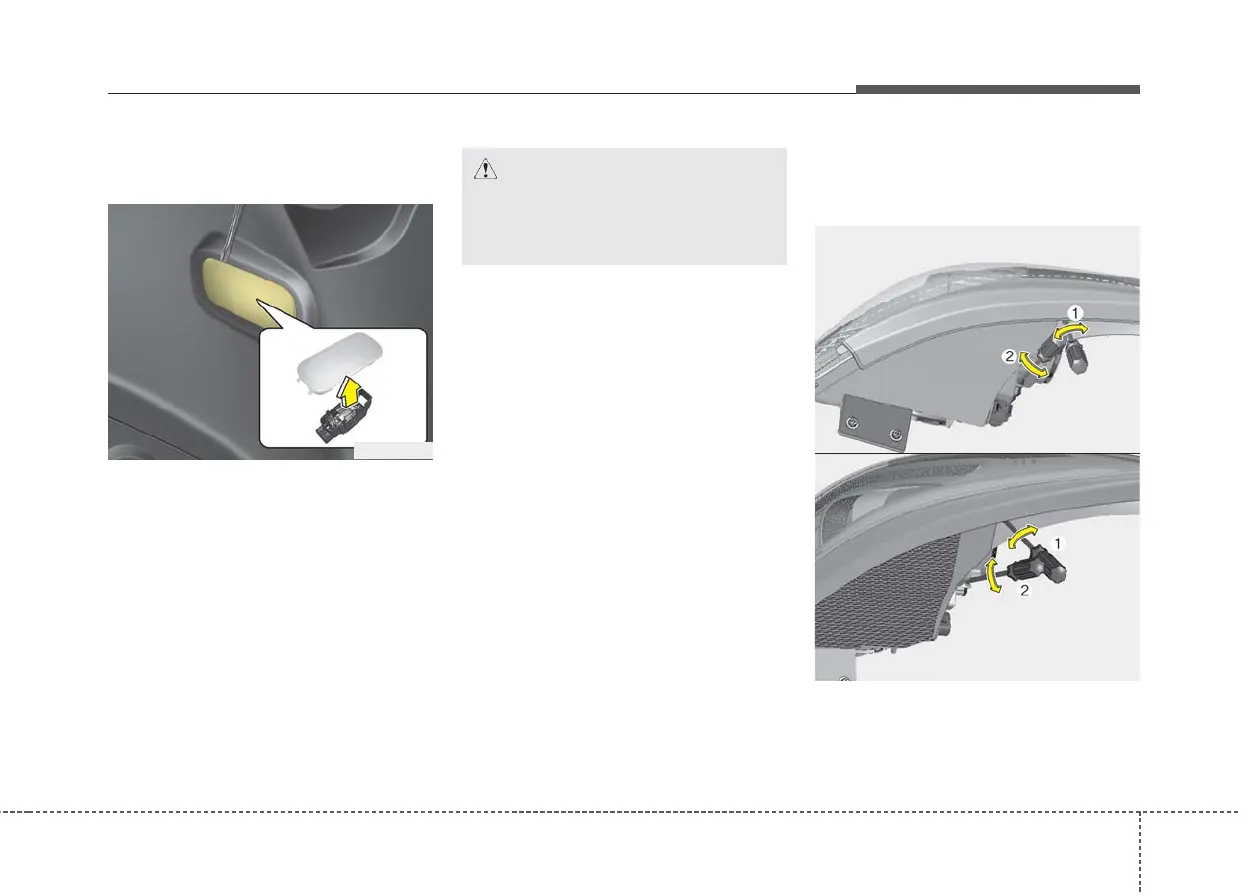 1

2

1

2