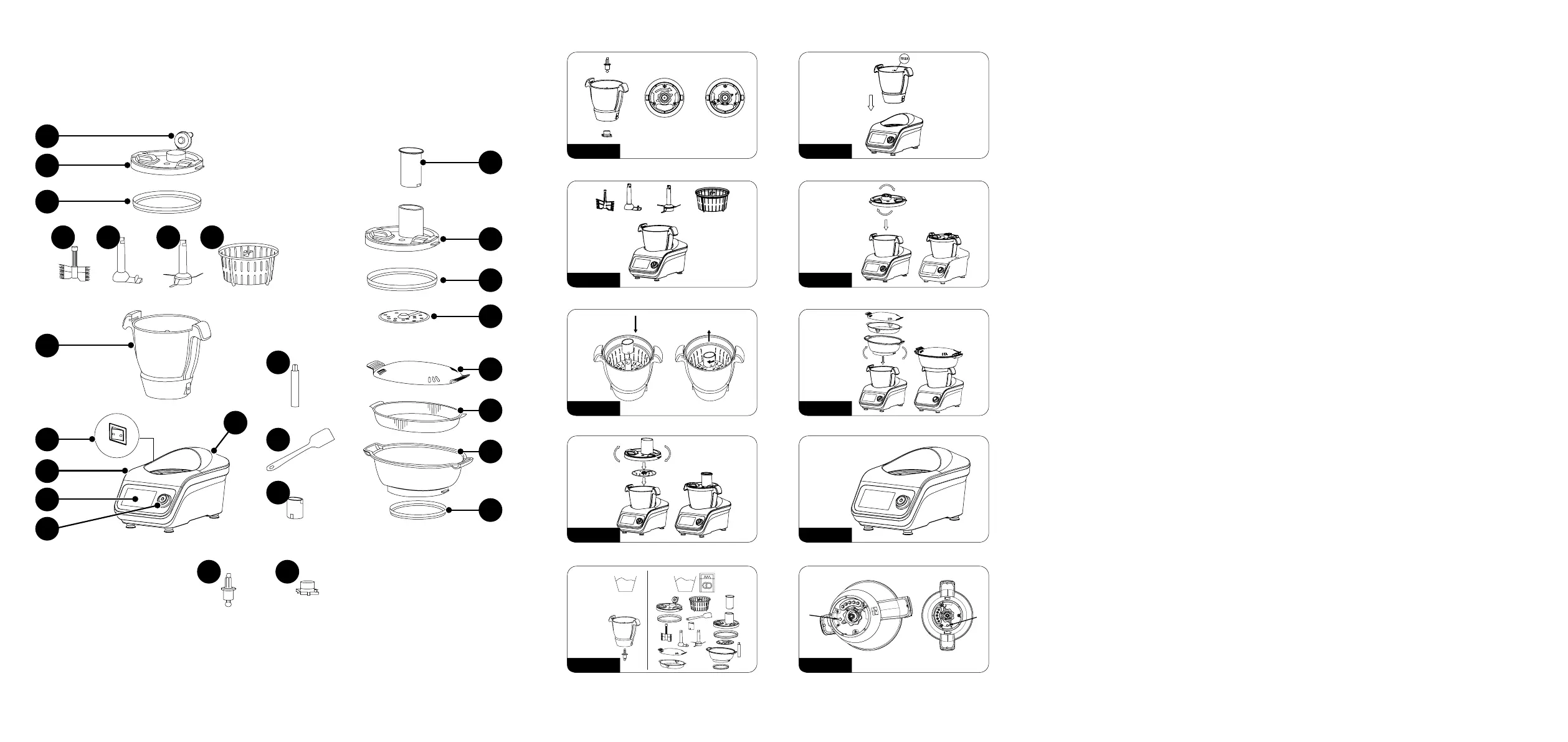 max