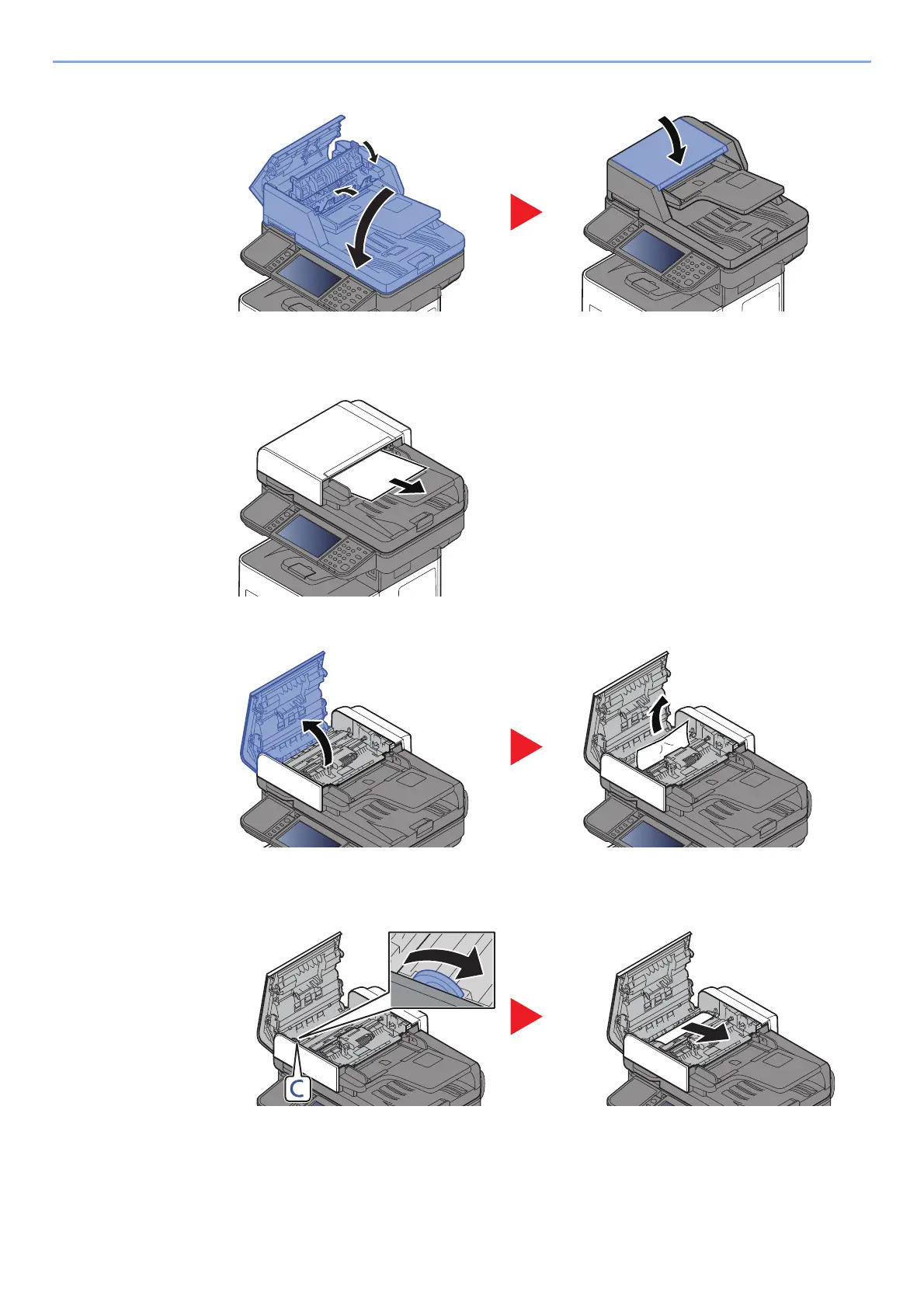 C