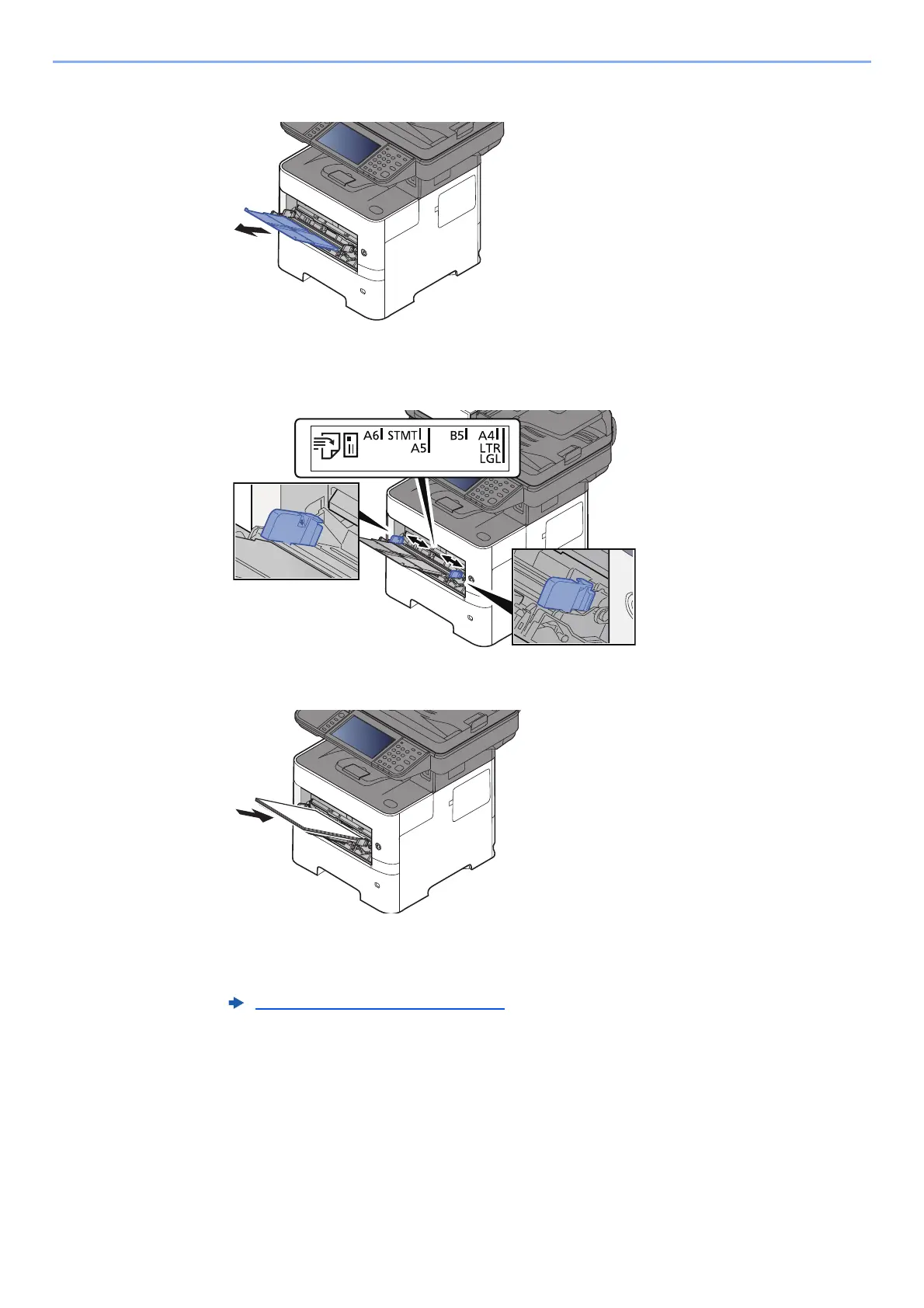 A6 STMT A5 B5 A4 LTR LGL