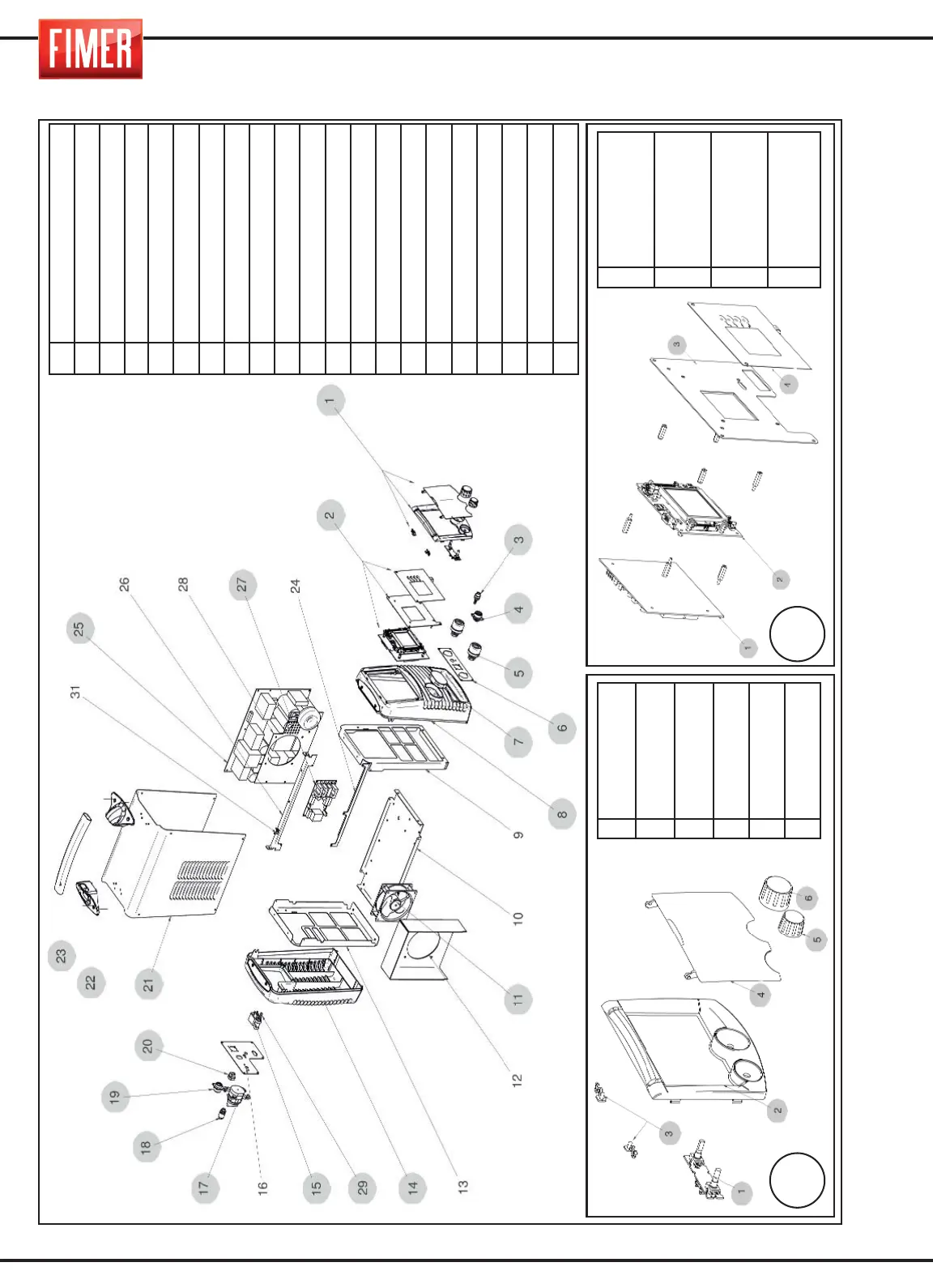 FIMER

1
2
3
4
5
6
7
8
9
10
11
12
13
14
15
16
17
18
19
20
21
22
23
24
25
26
27
28
29
31

1
2
3
4

1
2
3
4
5
6