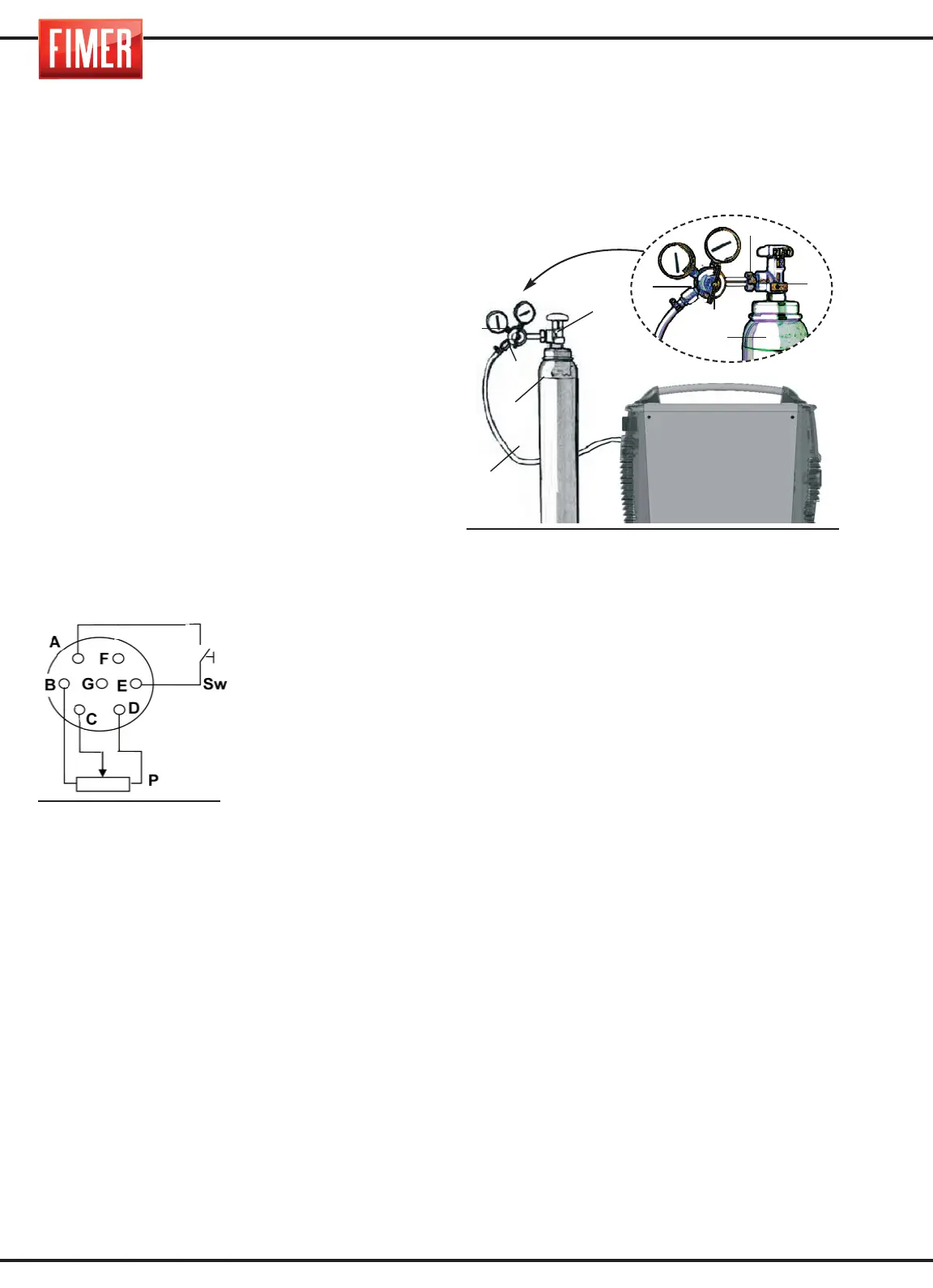 FIMER

A
F
B
G
E
Sw
C
D
P