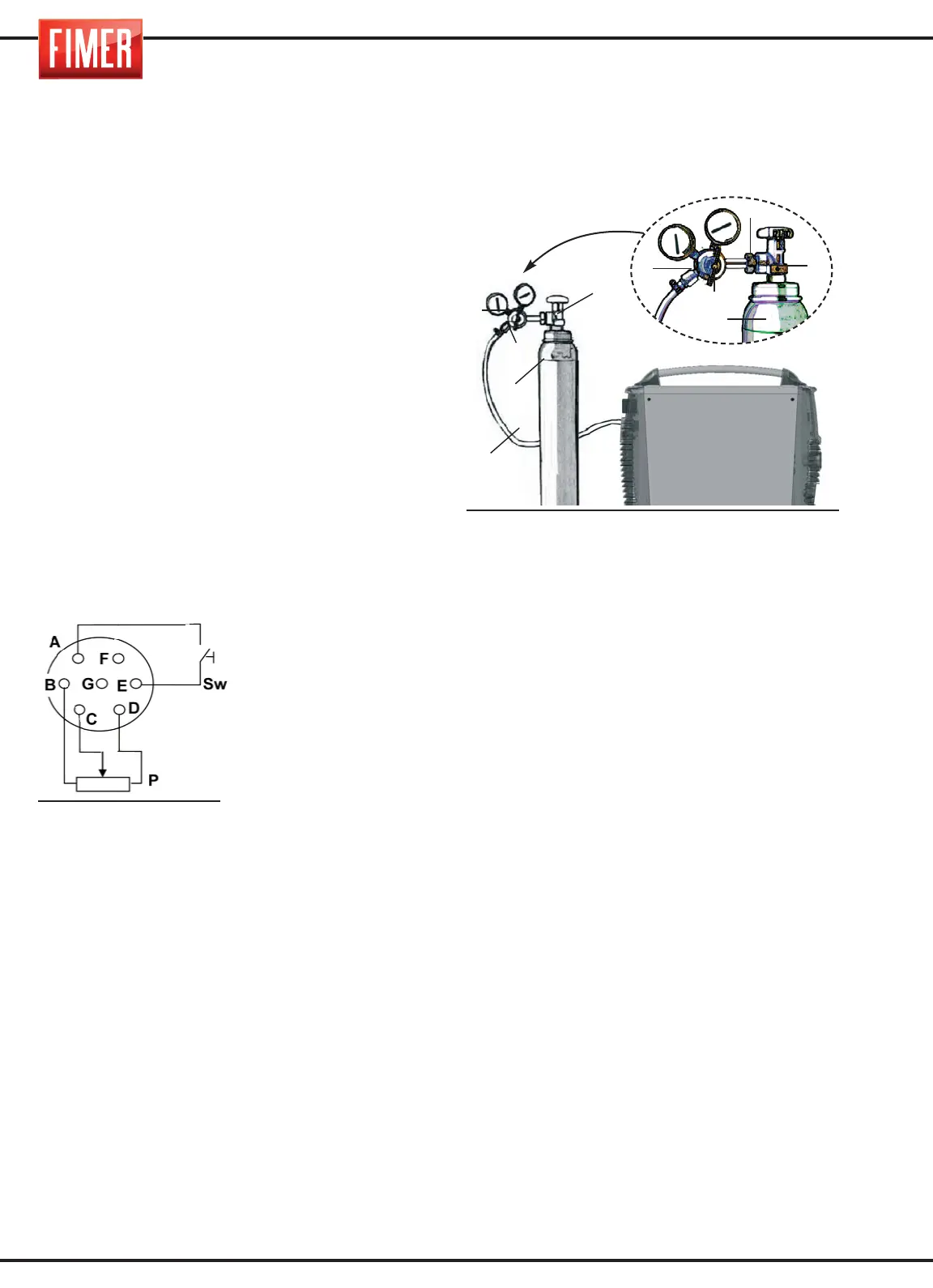 FIMER

A
F
B
G
E
Sw
C
D
P