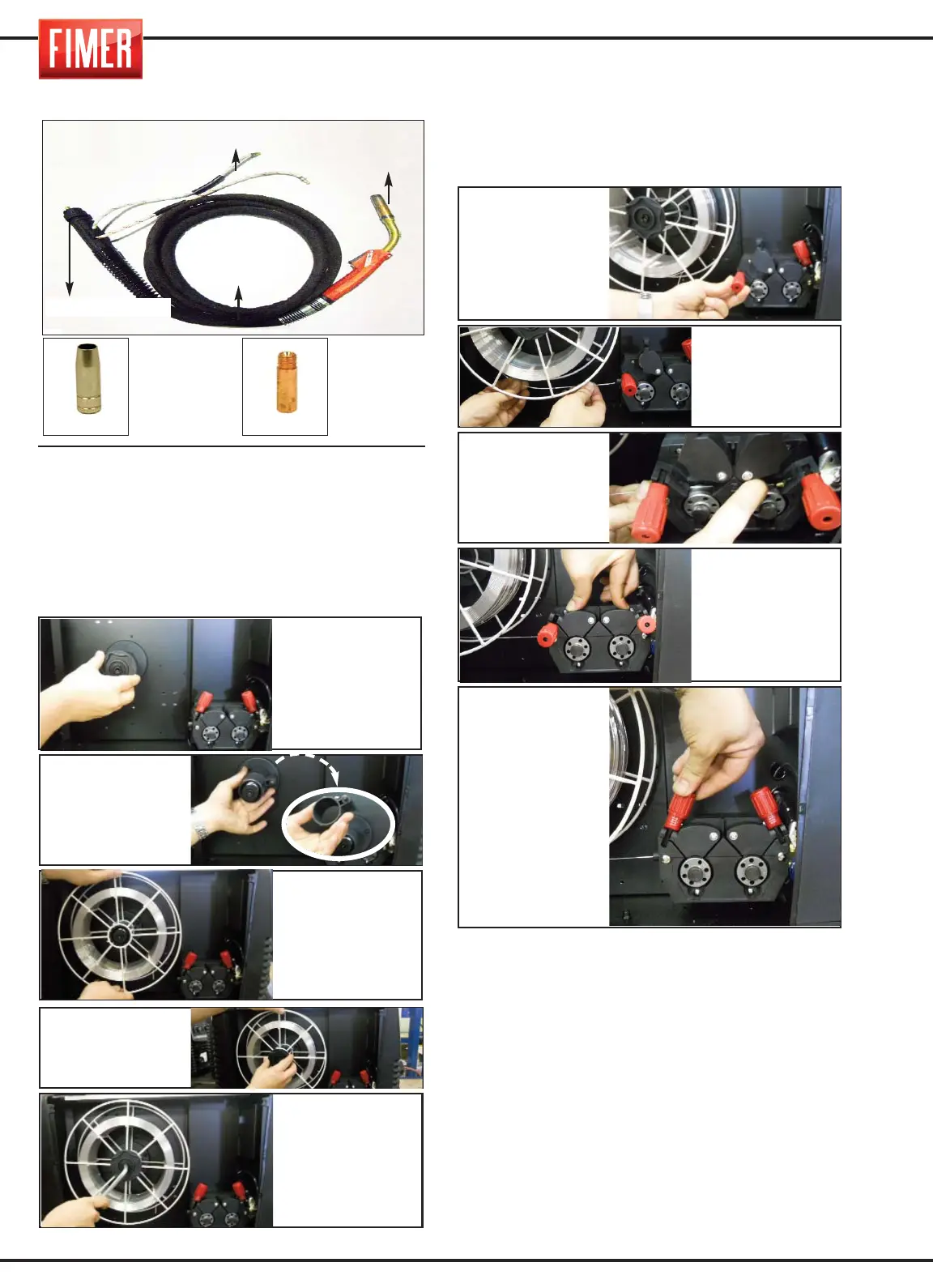 FIMER