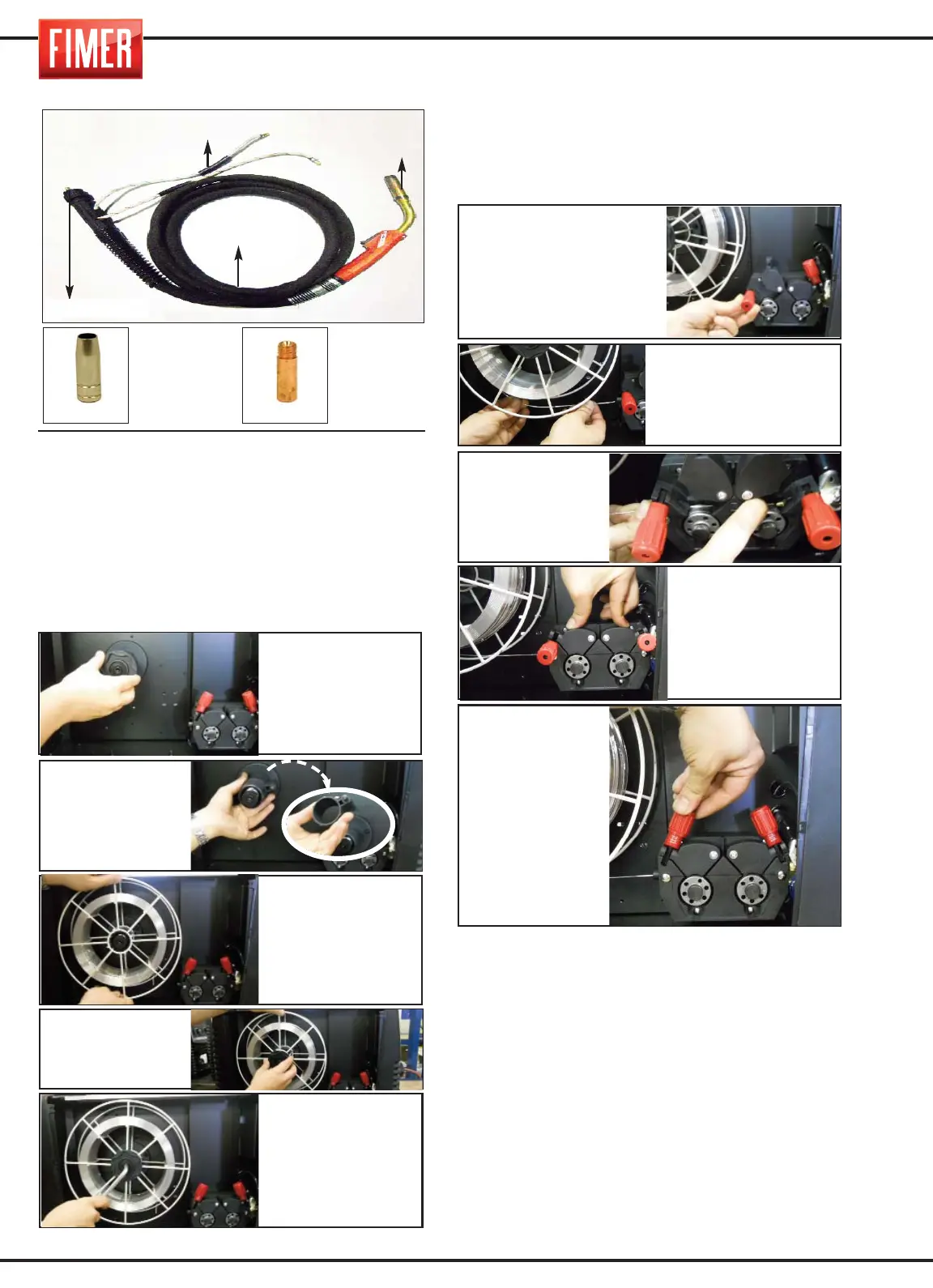 FIMER