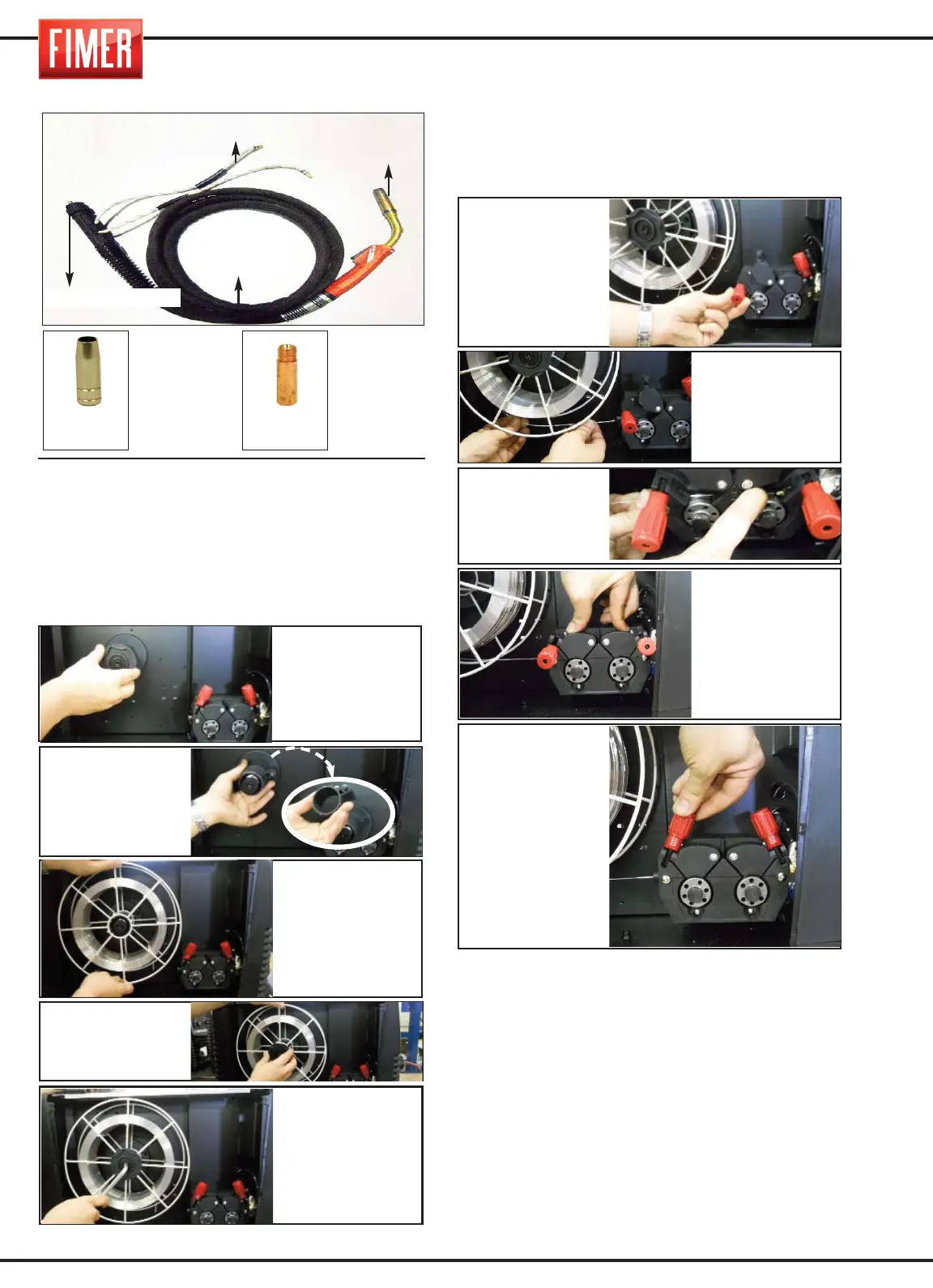 FIMER