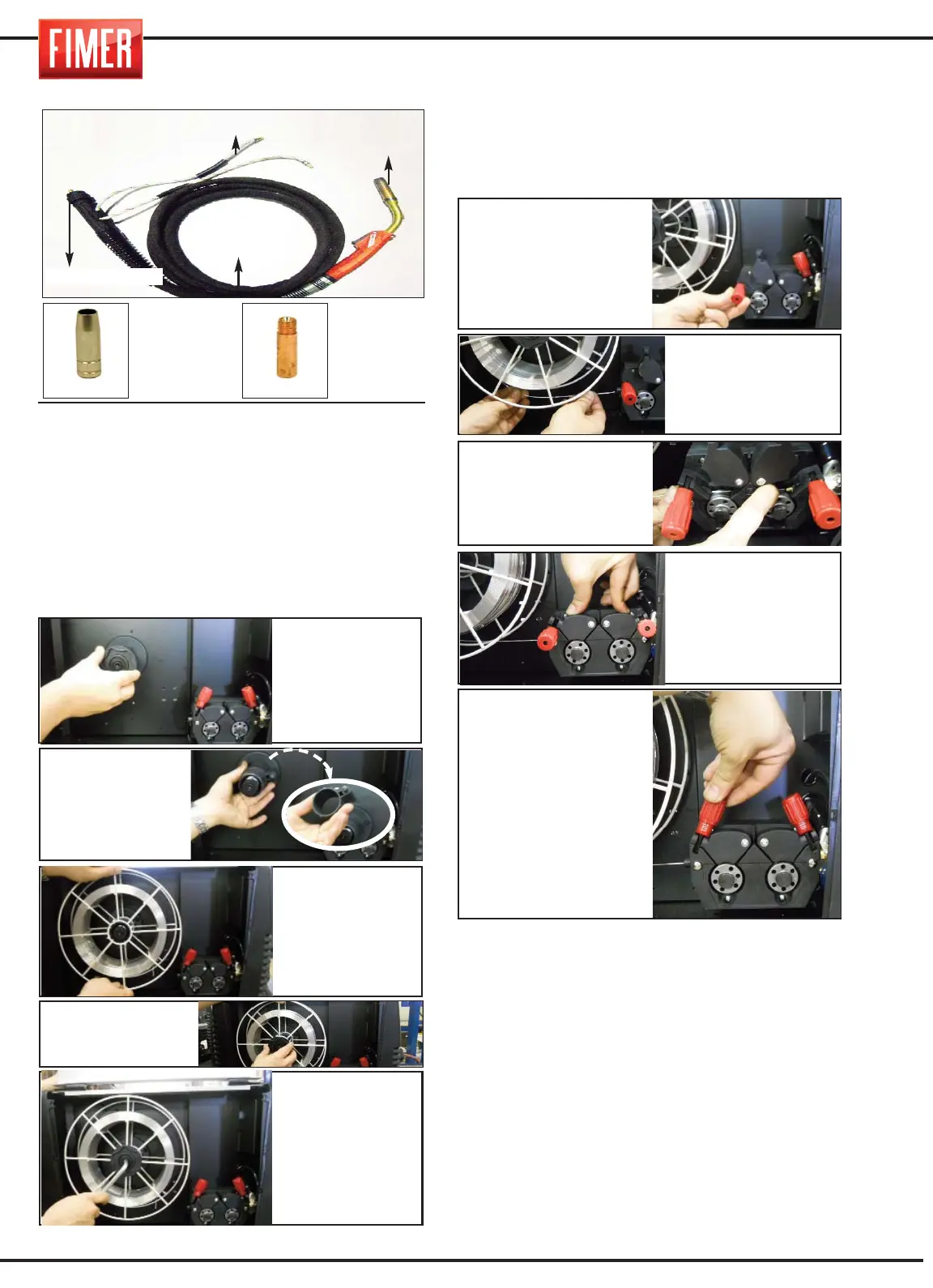 FIMER