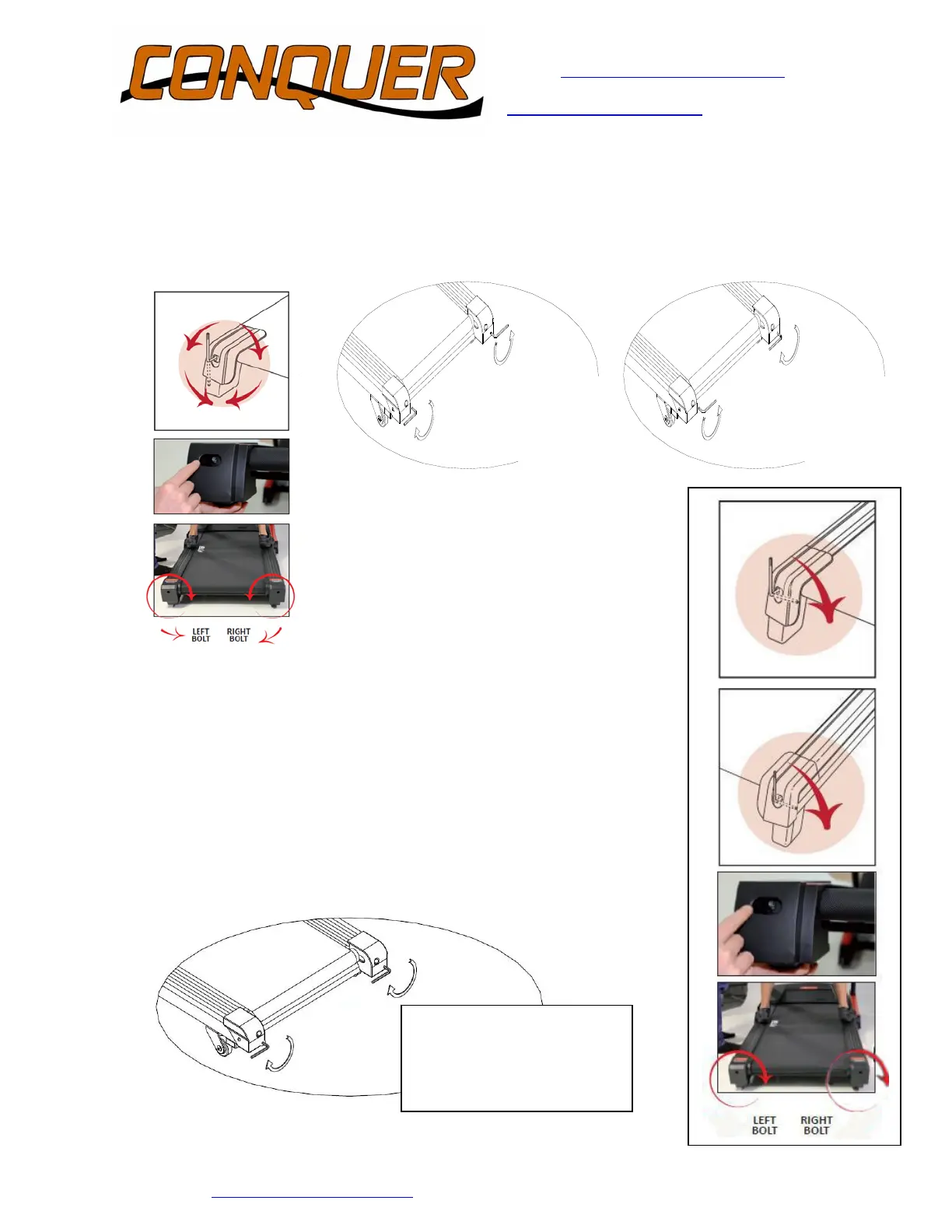 CONQUER

LEFT BOLT
RIGHT BOLT

LEFT BOLT
RIGHT BOLT