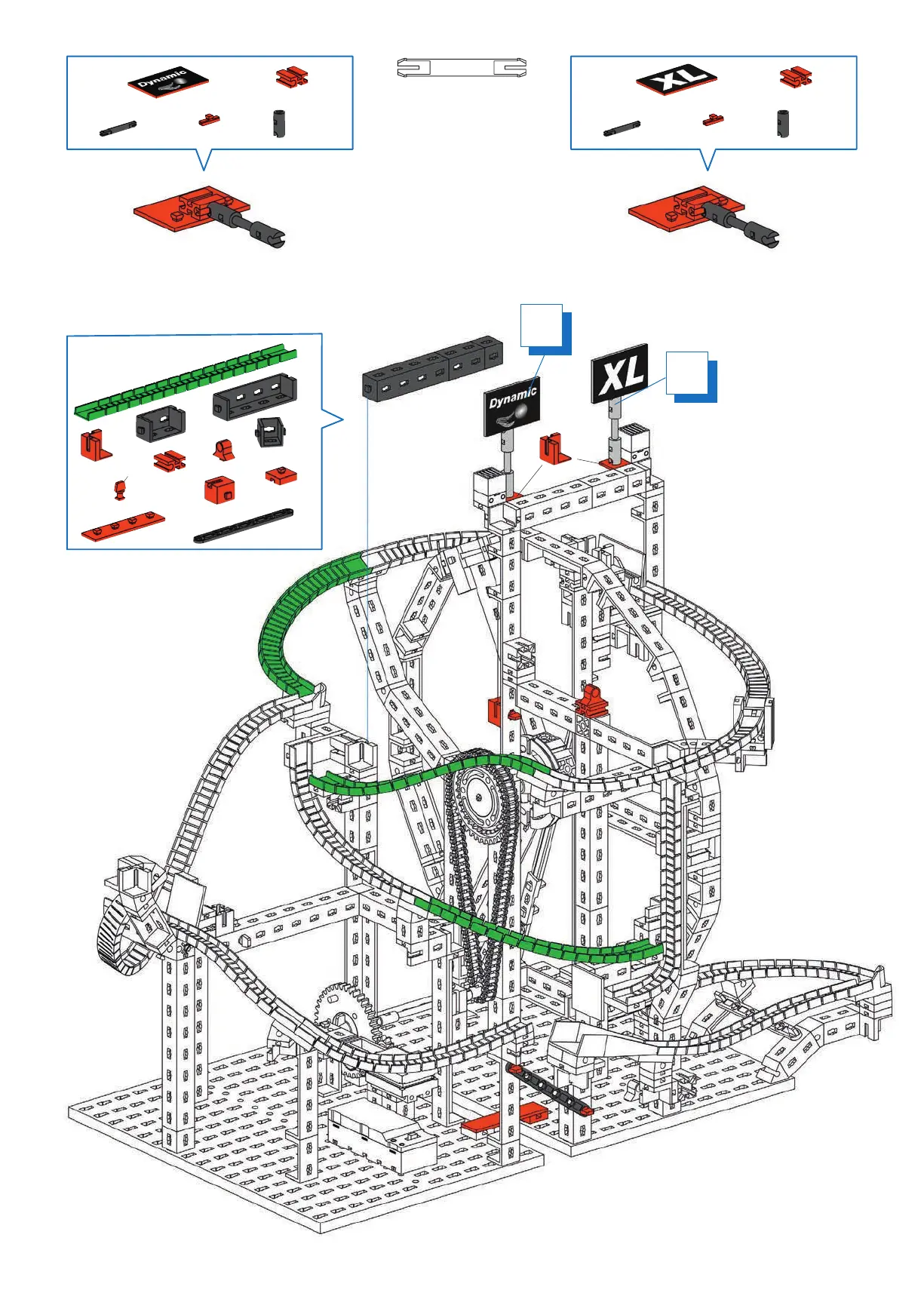 Dynamic

XL

Dynamic

XL