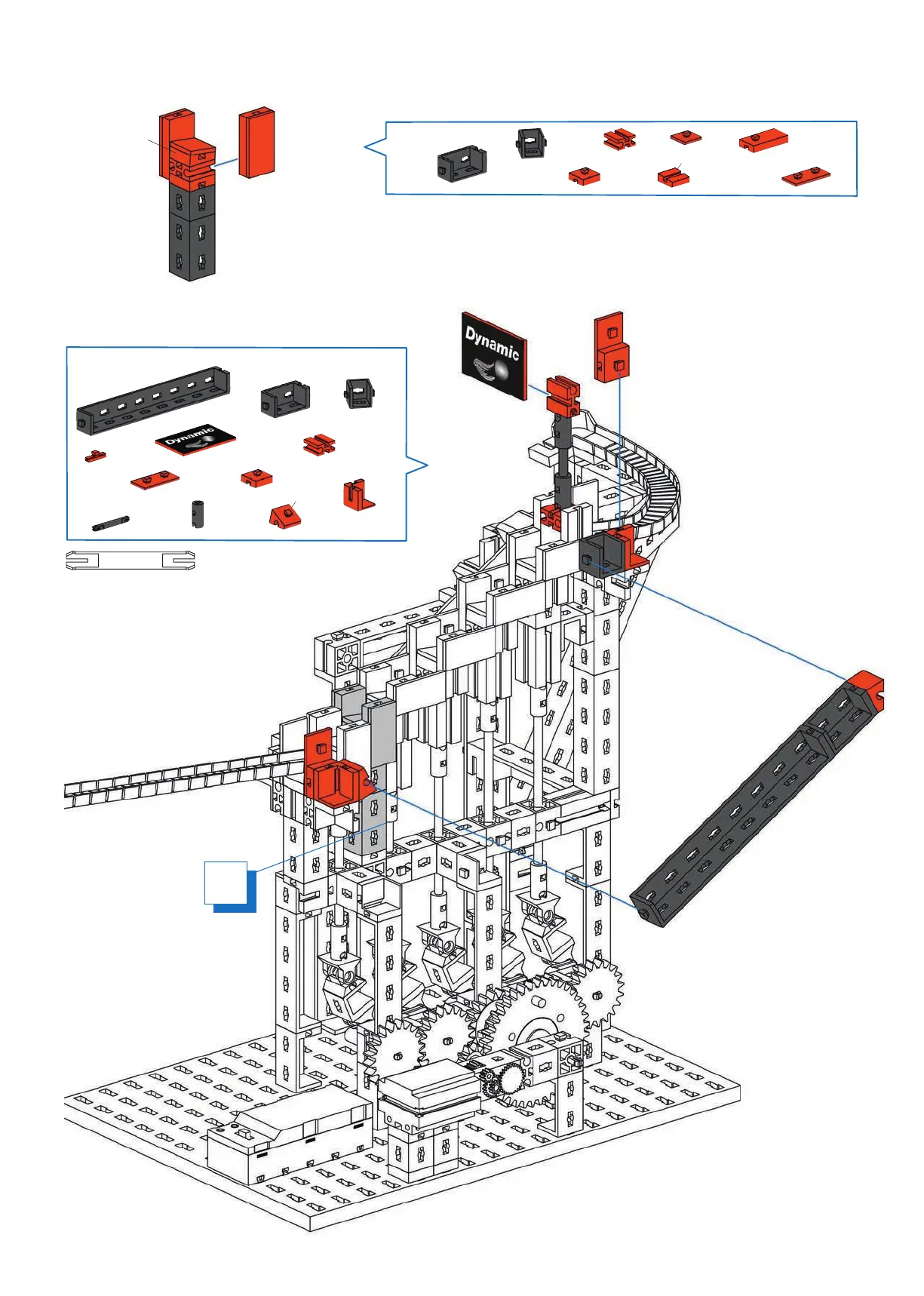 Dynamic

Dynamic