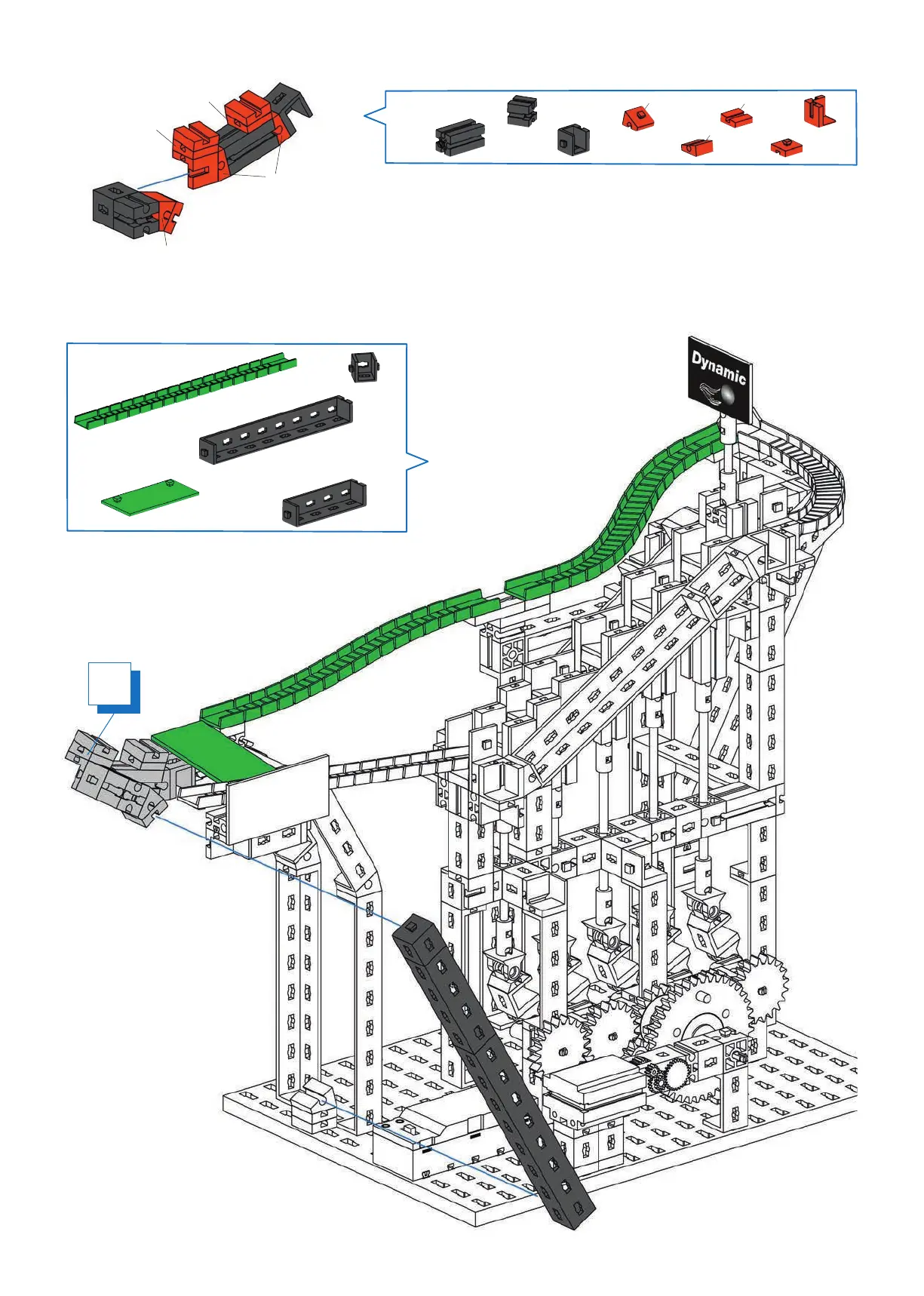 Dynamic