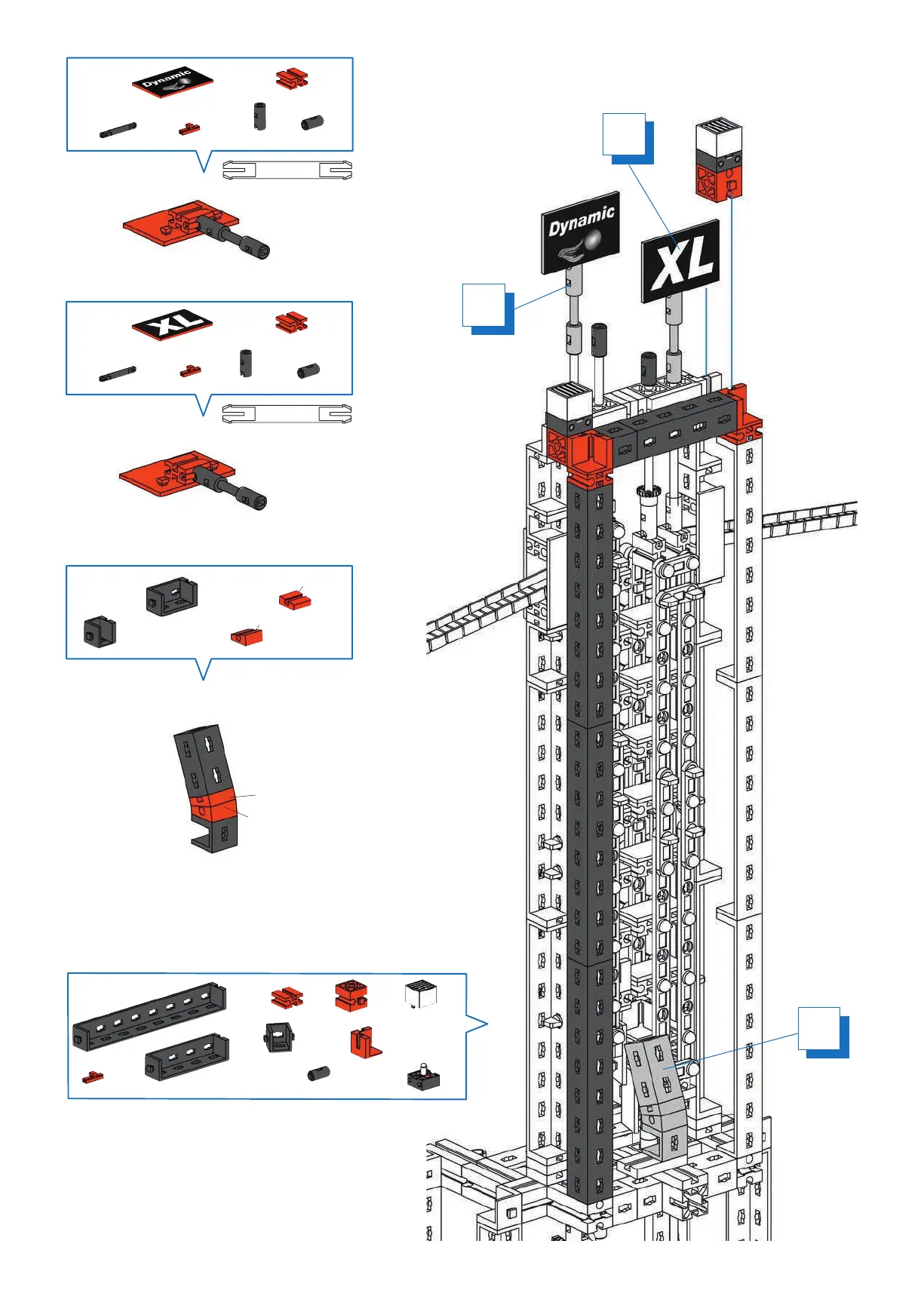 Dynamic

XL

Dynamic

XL