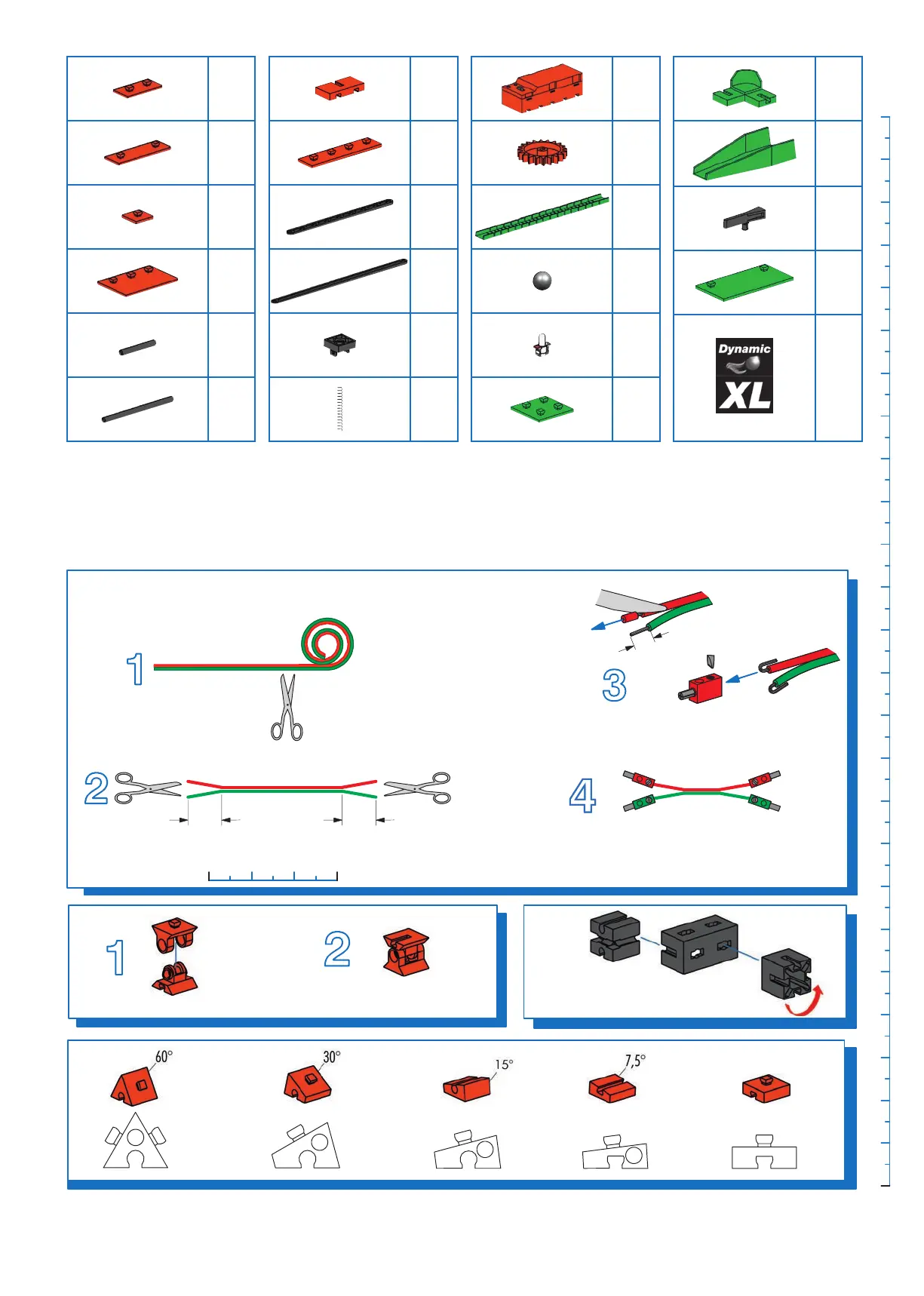 Dynamic
XL

1

3

2

4

1

2

60°

30°

15°

7,5°