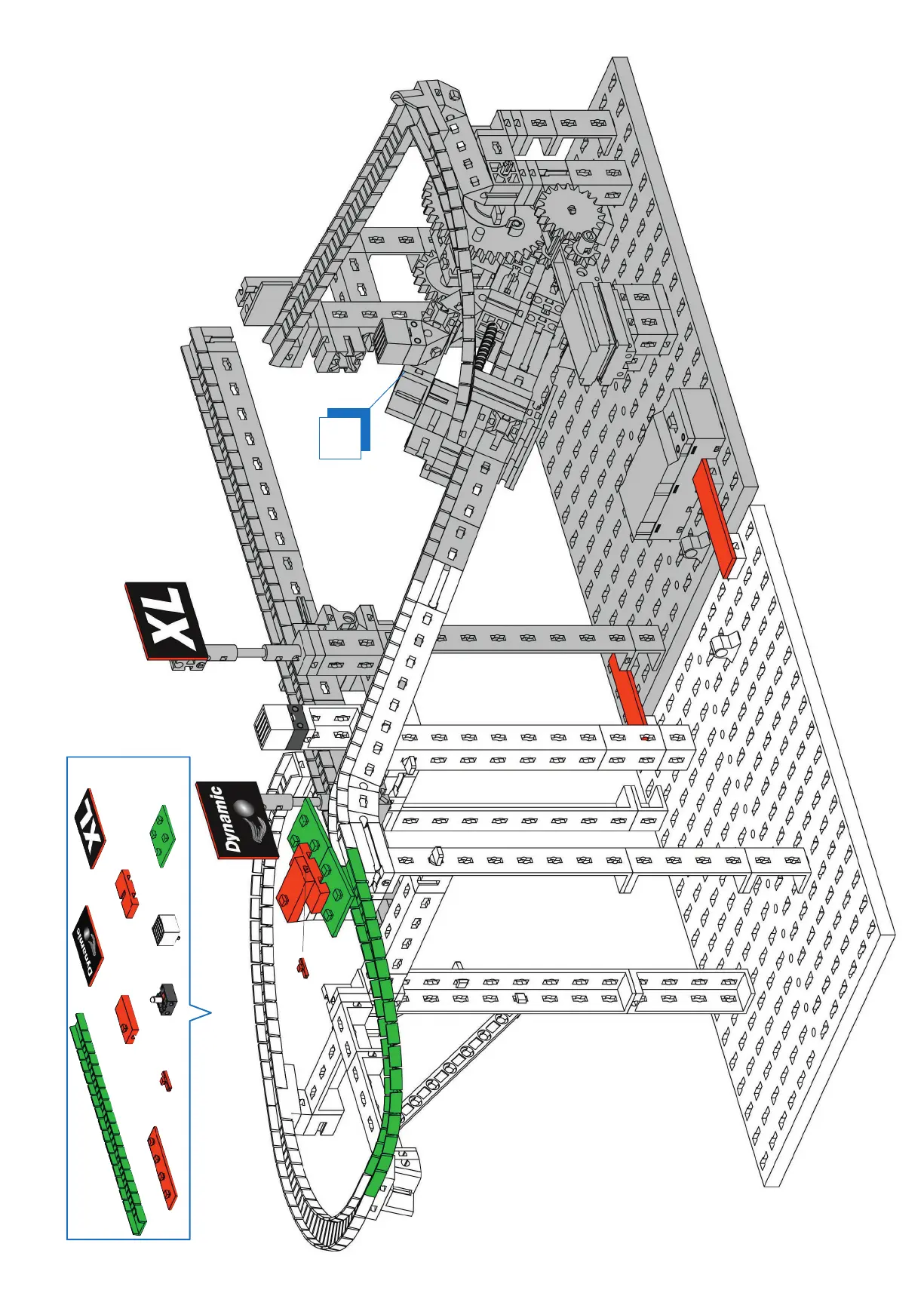 XL

Dynamic

XL

Dynamic