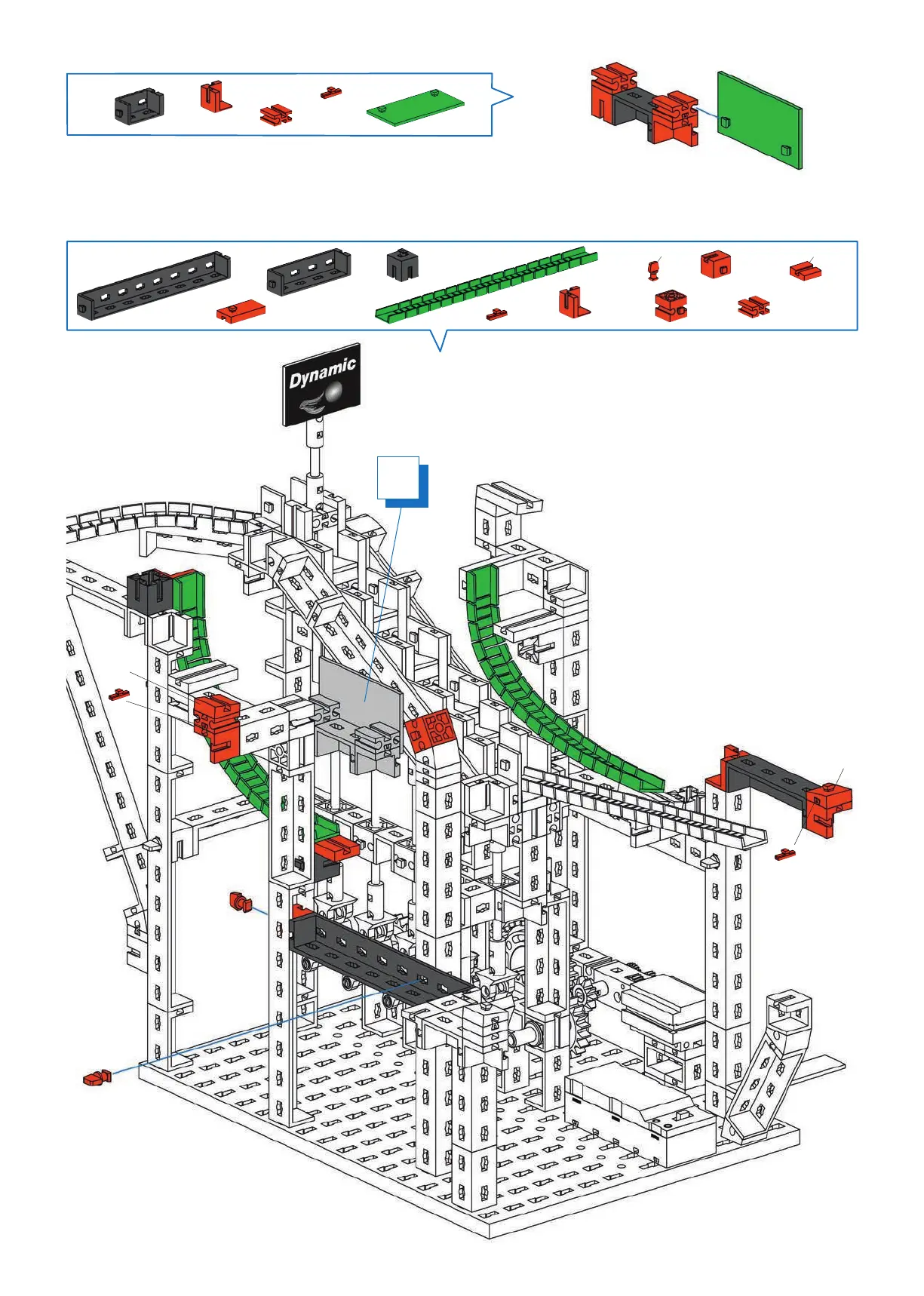 Dynamic