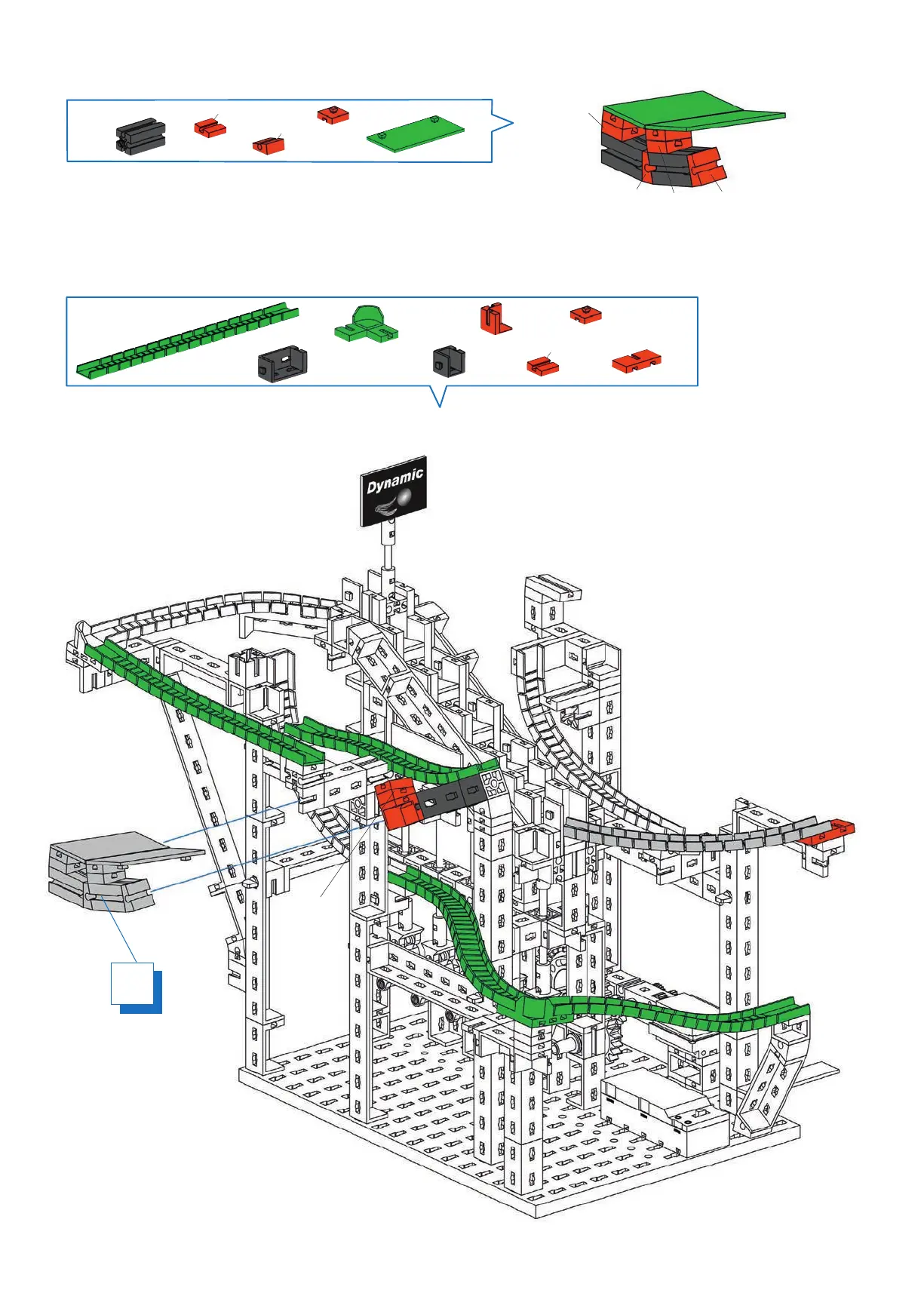 Dynamic