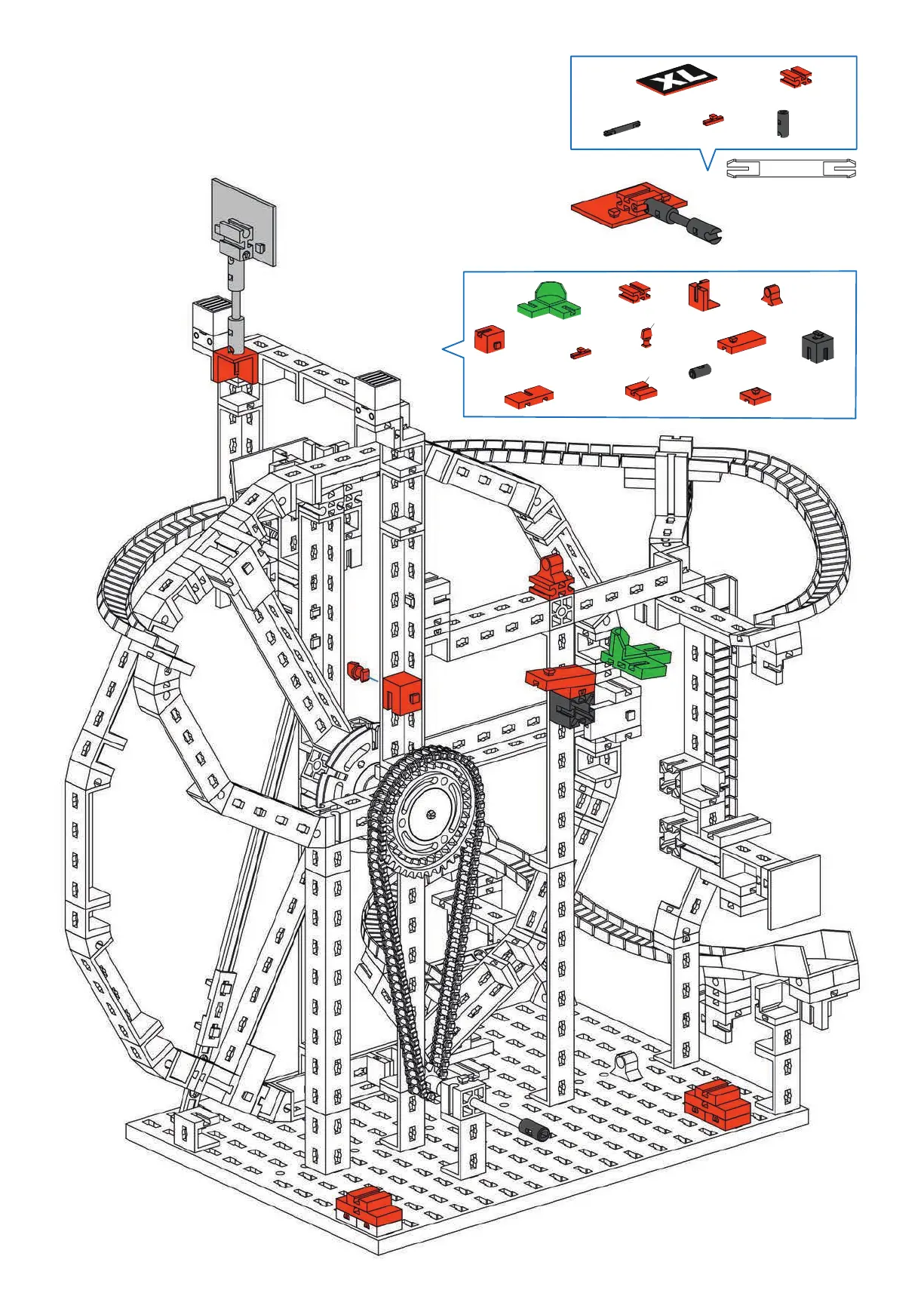 XL