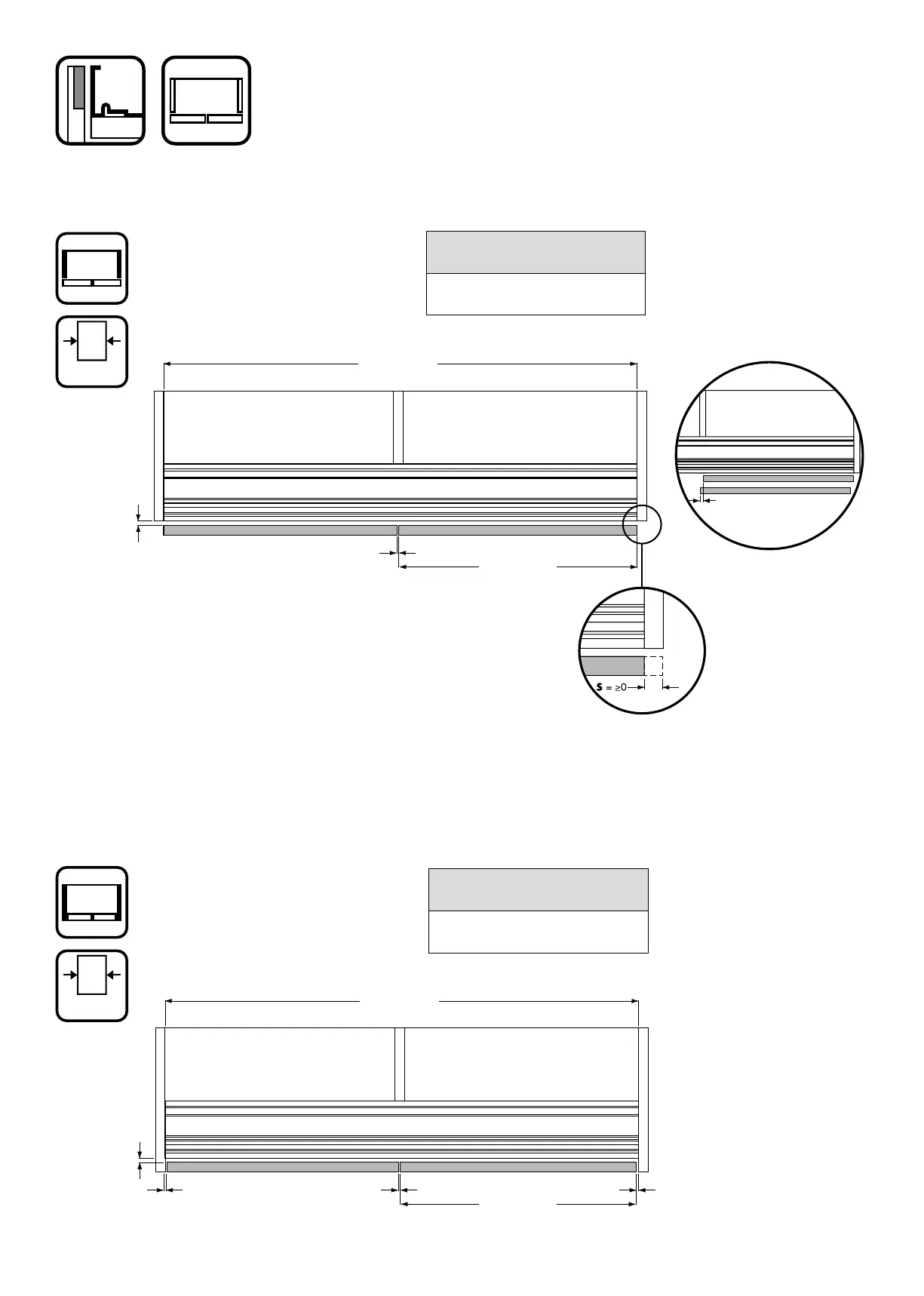 $S = \geq 0$