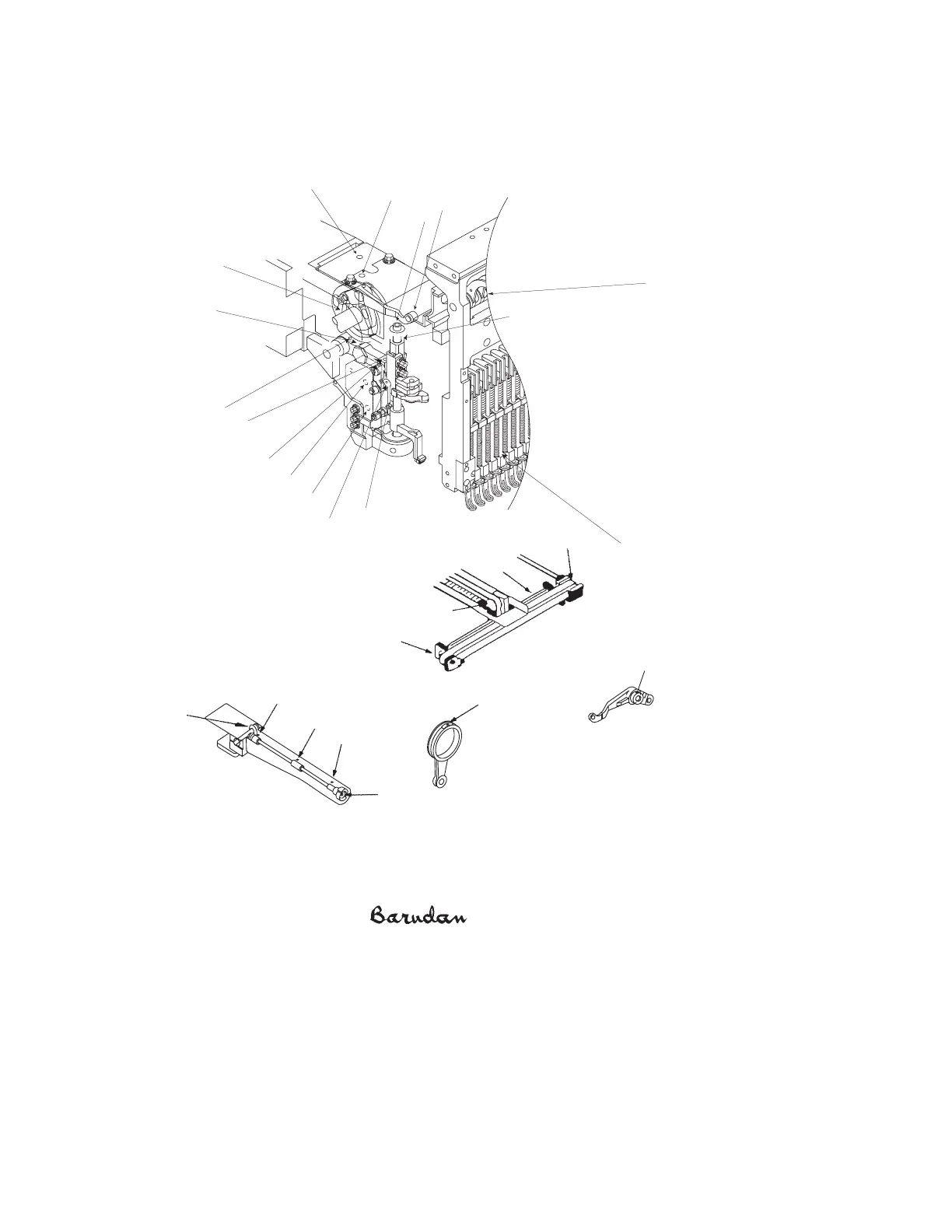 Barudan