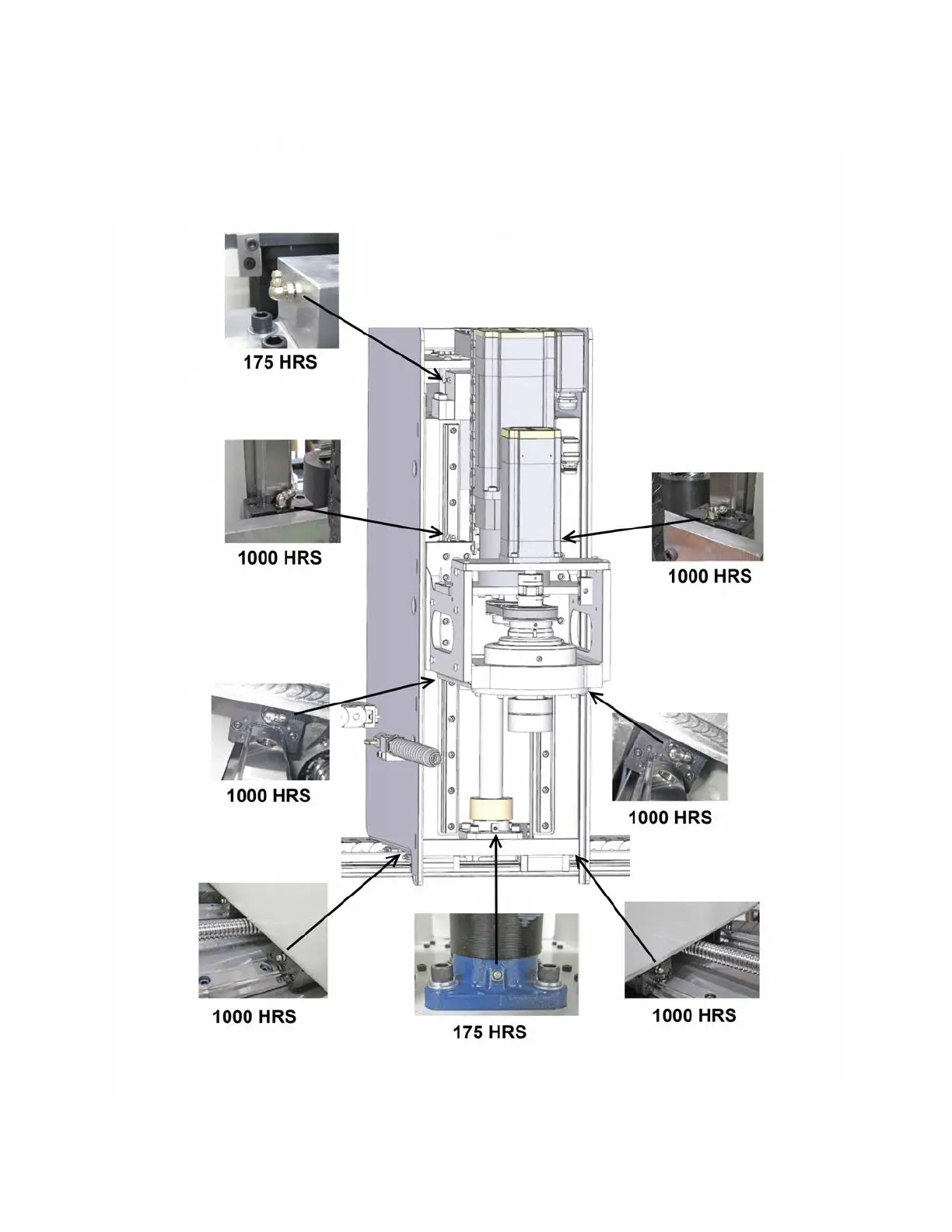 175 HRS

1000 HRS

1000 HRS

1000 HRS

1000 HRS

1000 HRS

175 HRS

1000 HRS