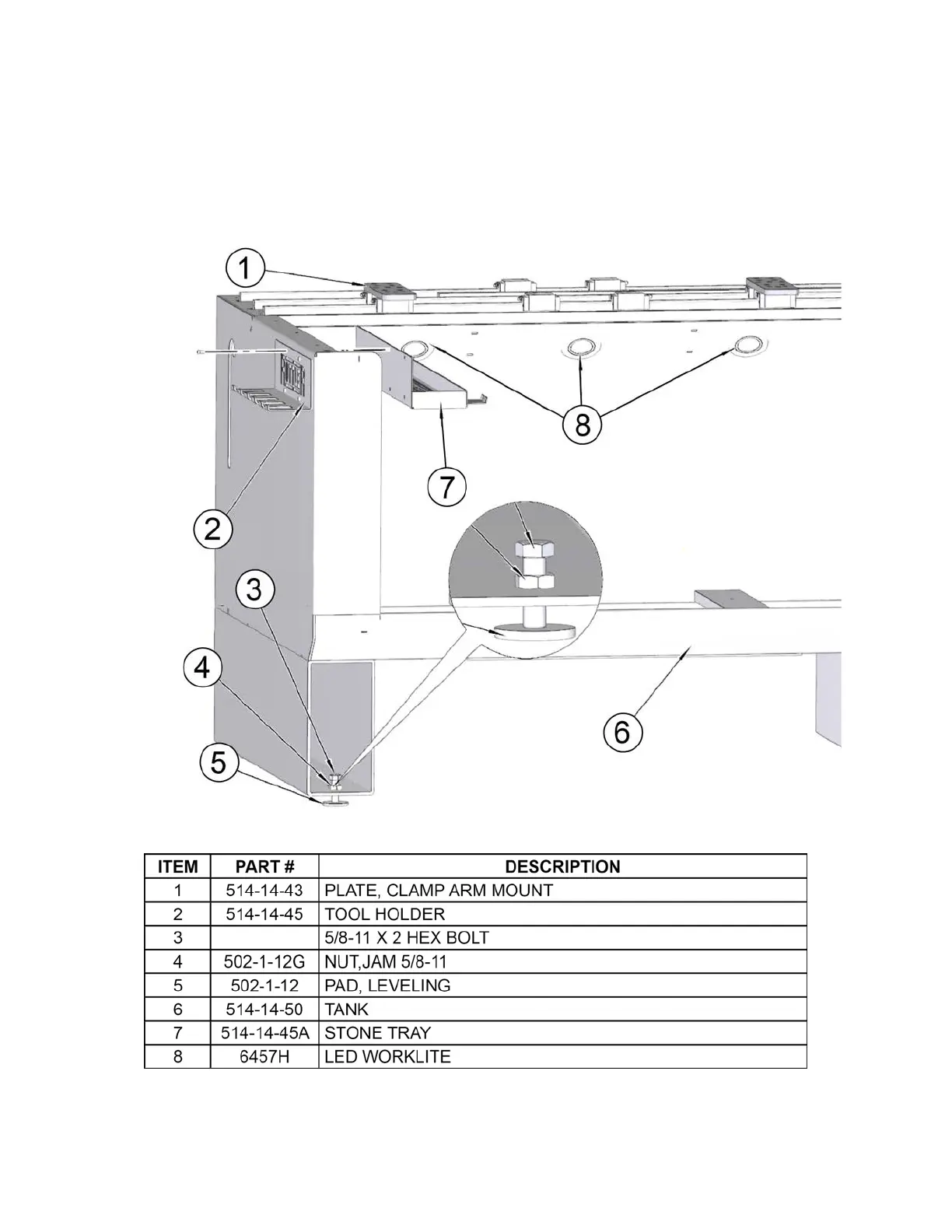 1
8
7
2
3
4
6
5

| ITEM | PART # | DESCRIPTION |
|---|---|---|
| 1 | 514-14-43 | PLATE, CLAMP ARM MOUNT |
| 2 | 514-14-45 | TOOL HOLDER |
| 3 | | 5/8-11 X 2 HEX BOLT |
| 4 | 502-1-12G | NUT,JAM 5/8-11 |
| 5 | 502-1-12 | PAD, LEVELING |
| 6 | 514-14-50 | TANK |
| 7 | 514-14-45A | STONE TRAY |
| 8 | 6457H | LED WORKLITE |