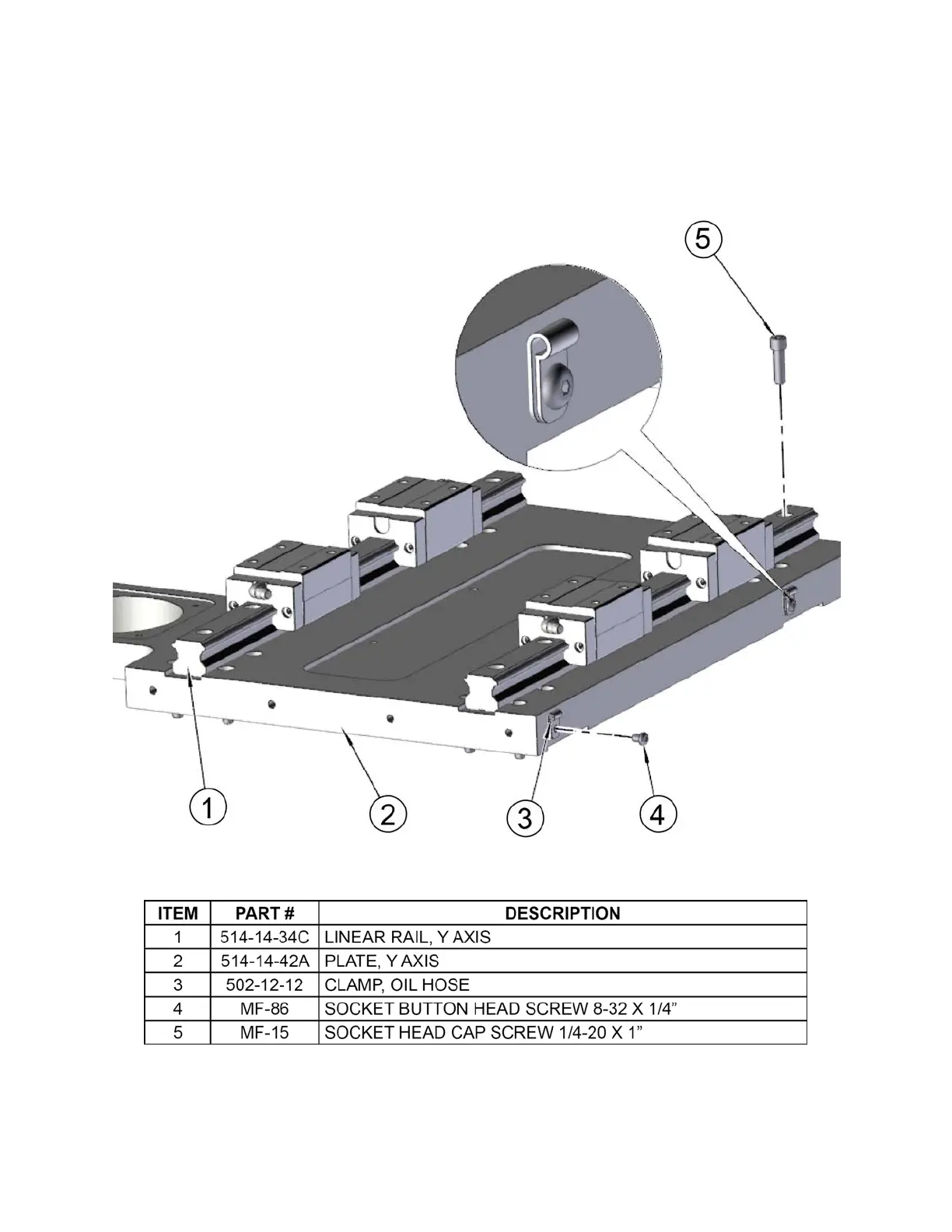 5

1

2

3

4

| ITEM | PART # | DESCRIPTION |
|---|---|---|
| 1 | 514-14-34C | LINEAR RAIL, Y AXIS |
| 2 | 514-14-42A | PLATE, Y AXIS |
| 3 | 502-12-12 | CLAMP, OIL HOSE |
| 4 | MF-86 | SOCKET BUTTON HEAD SCREW 8-32 X 1/4” |
| 5 | MF-15 | SOCKET HEAD CAP SCREW 1/4-20 X 1” |