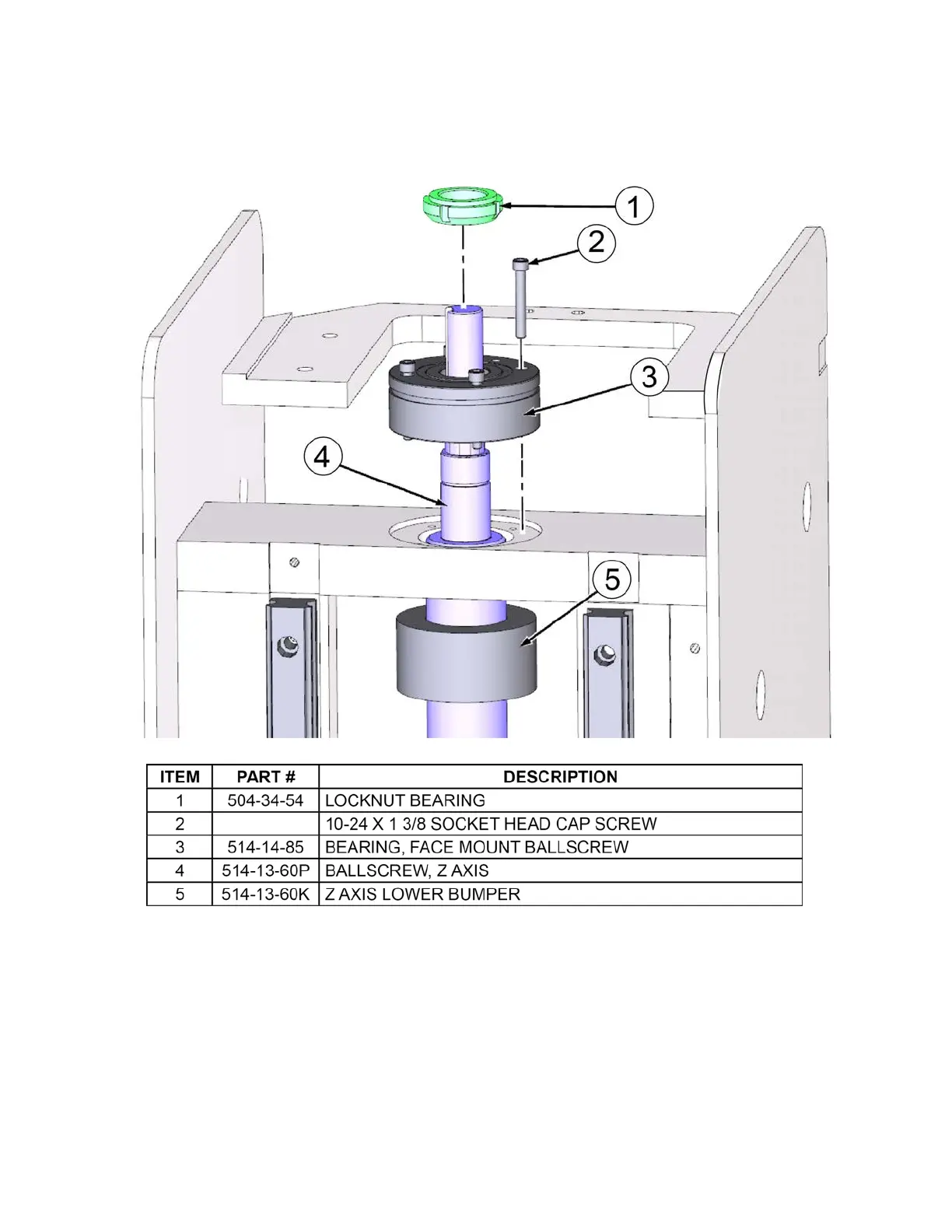 1
2
3
4
5

| ITEM | PART # | DESCRIPTION |
|---|---|---|
| 1 | 504-34-54 | LOCKNUT BEARING |
| 2 | | 10-24 X 1 3/8 SOCKET HEAD CAP SCREW |
| 3 | 514-14-85 | BEARING, FACE MOUNT BALLSCREW |
| 4 | 514-13-60P | BALLSCREW, Z AXIS |
| 5 | 514-13-60K | Z AXIS LOWER BUMPER |