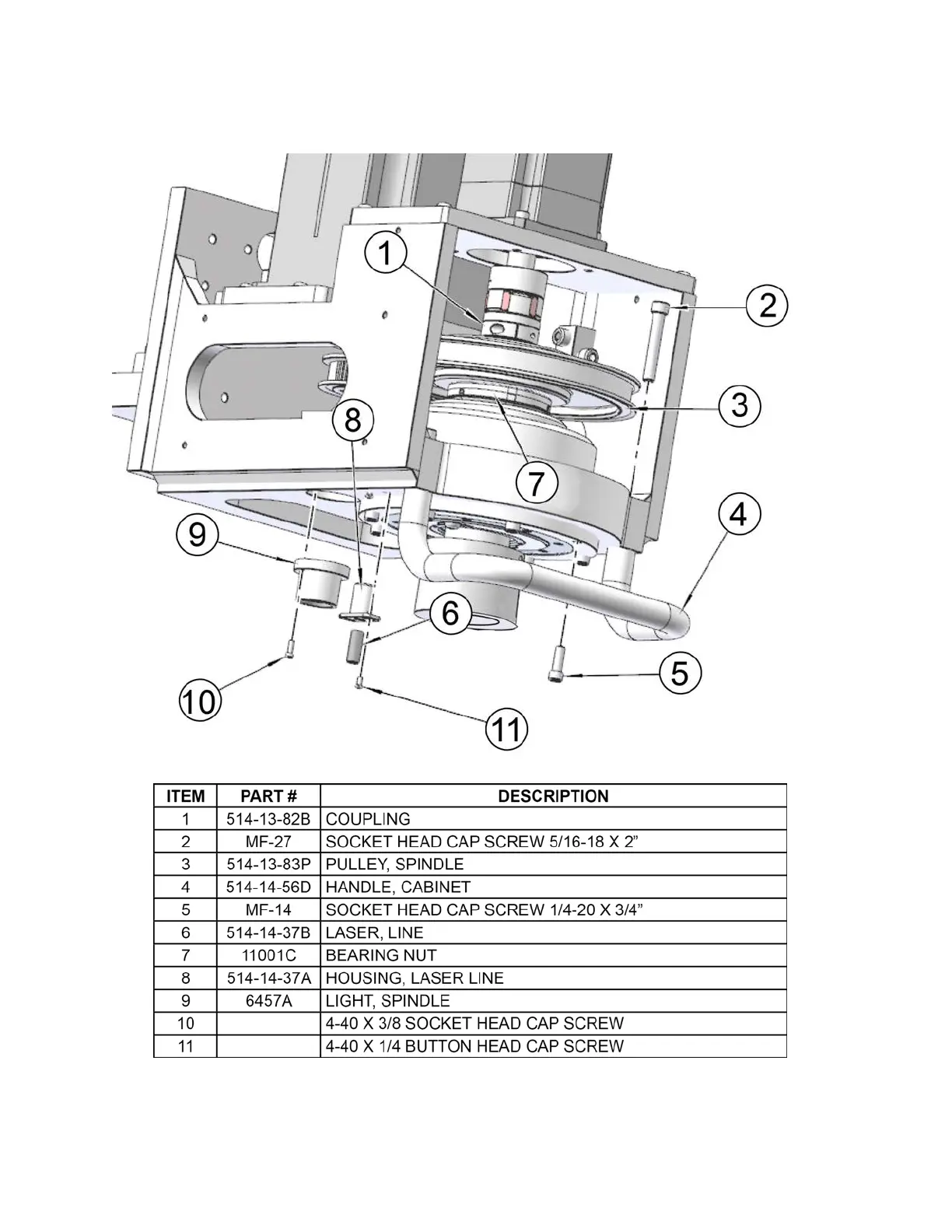 1
2
3
8
7
4
9
6
5
10
11

| ITEM | PART # | DESCRIPTION |
|---|---|---|
| 1 | 514-13-82B | COUPLING |
| 2 | MF-27 | SOCKET HEAD CAP SCREW 5/16-18 X 2” |
| 3 | 514-13-83P | PULLEY, SPINDLE |
| 4 | 514-14-56D | HANDLE, CABINET |
| 5 | MF-14 | SOCKET HEAD CAP SCREW 1/4-20 X 3/4” |
| 6 | 514-14-37B | LASER, LINE |
| 7 | 11001C | BEARING NUT |
| 8 | 514-14-37A | HOUSING, LASER LINE |
| 9 | 6457A | LIGHT, SPINDLE |
| 10 | | 4-40 X 3/8 SOCKET HEAD CAP SCREW |
| 11 | | 4-40 X 1/4 BUTTON HEAD CAP SCREW |