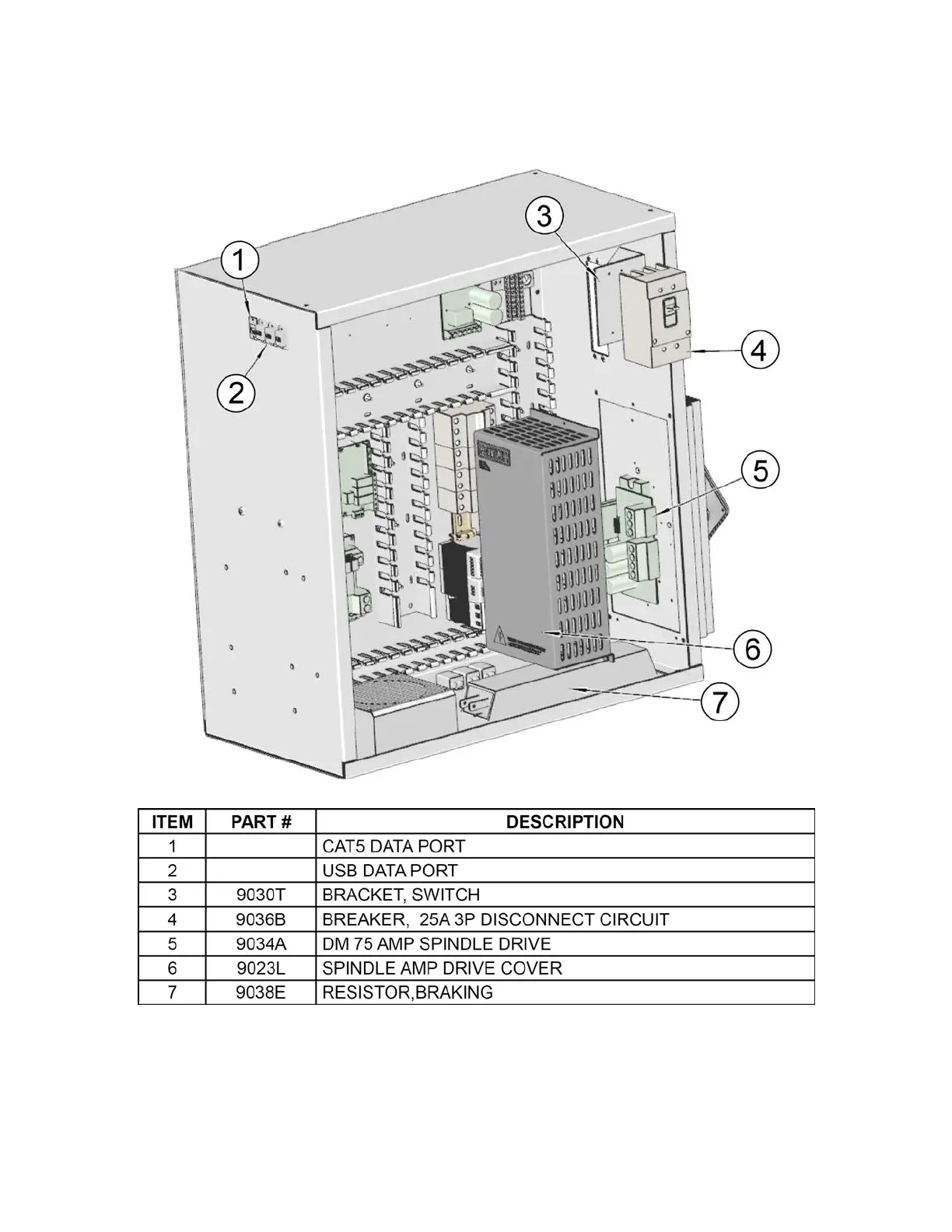 1
2
3
4
5
6
7

| ITEM | PART # | DESCRIPTION |
|---|---|---|
| 1 | | CAT5 DATA PORT |
| 2 | | USB DATA PORT |
| 3 | 9030T | BRACKET, SWITCH |
| 4 | 9036B | BREAKER, 25A 3P DISCONNECT CIRCUIT |
| 5 | 9034A | DM 75 AMP SPINDLE DRIVE |
| 6 | 9023L | SPINDLE AMP DRIVE COVER |
| 7 | 9038E | RESISTOR,BRAKING |