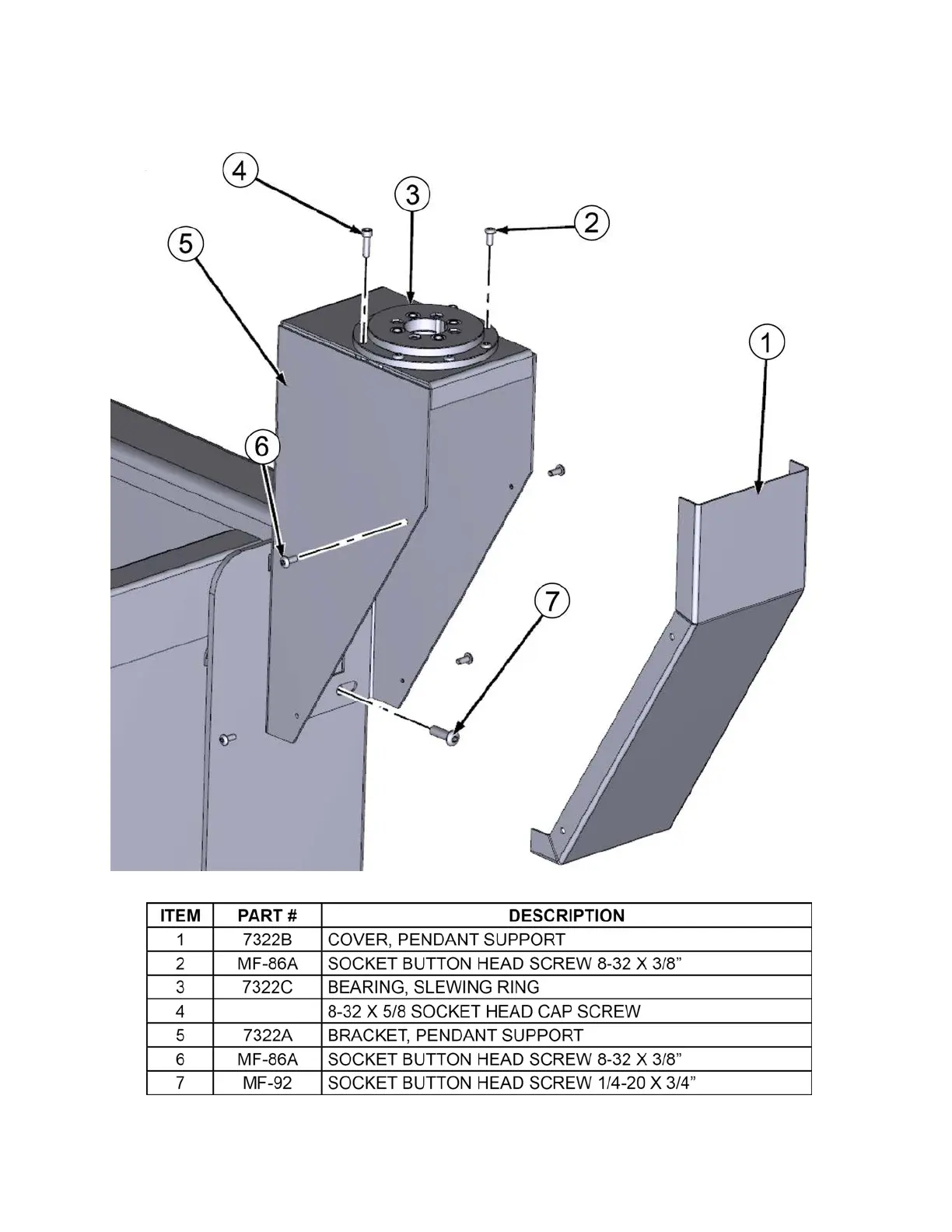 4

3

2

5

1

6

7

| ITEM | PART # | DESCRIPTION |
|---|---|---|
| 1 | 7322B | COVER, PENDANT SUPPORT |
| 2 | MF-86A | SOCKET BUTTON HEAD SCREW 8-32 X 3/8” |
| 3 | 7322C | BEARING, SLEWING RING |
| 4 | | 8-32 X 5/8 SOCKET HEAD CAP SCREW |
| 5 | 7322A | BRACKET, PENDANT SUPPORT |
| 6 | MF-86A | SOCKET BUTTON HEAD SCREW 8-32 X 3/8” |
| 7 | MF-92 | SOCKET BUTTON HEAD SCREW 1/4-20 X 3/4” |