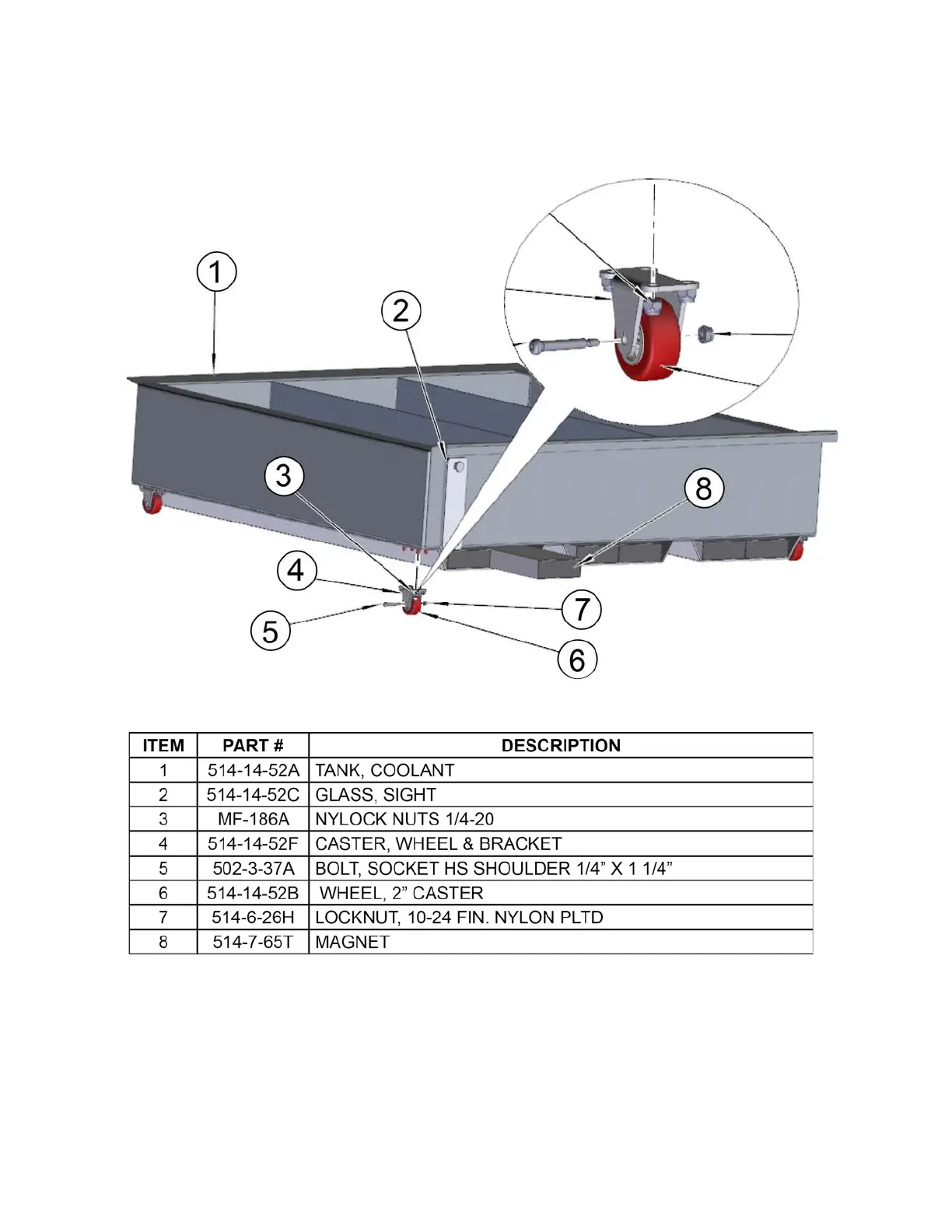 1

2

3

8

4

7

5

6

| ITEM | PART # | DESCRIPTION |
|---|---|---|
| 1 | 514-14-52A | TANK, COOLANT |
| 2 | 514-14-52C | GLASS, SIGHT |
| 3 | MF-186A | NYLOCK NUTS 1/4-20 |
| 4 | 514-14-52F | CASTER, WHEEL & BRACKET |
| 5 | 502-3-37A | BOLT, SOCKET HS SHOULDER 1/4” X 1 1/4” |
| 6 | 514-14-52B | WHEEL, 2” CASTER |
| 7 | 514-6-26H | LOCKNUT, 10-24 FIN. NYLON PLTD |
| 8 | 514-7-65T | MAGNET |