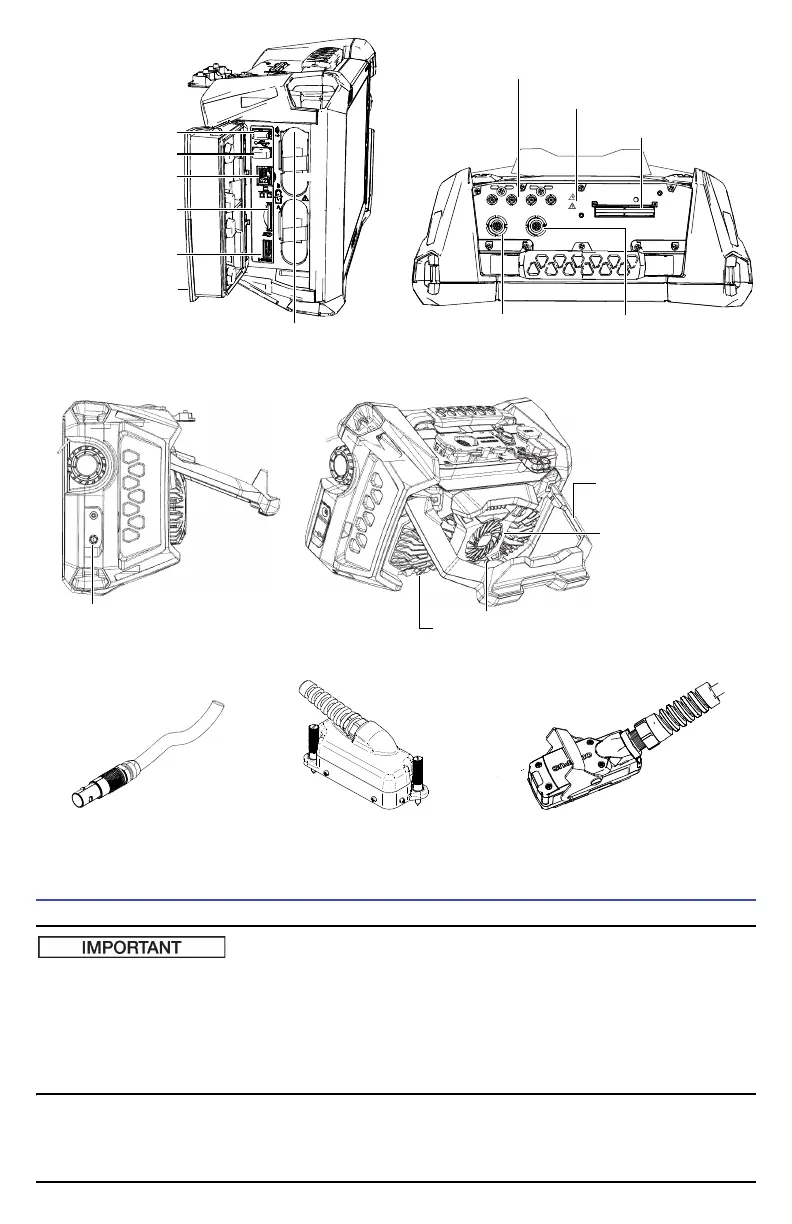 IMPORTANT