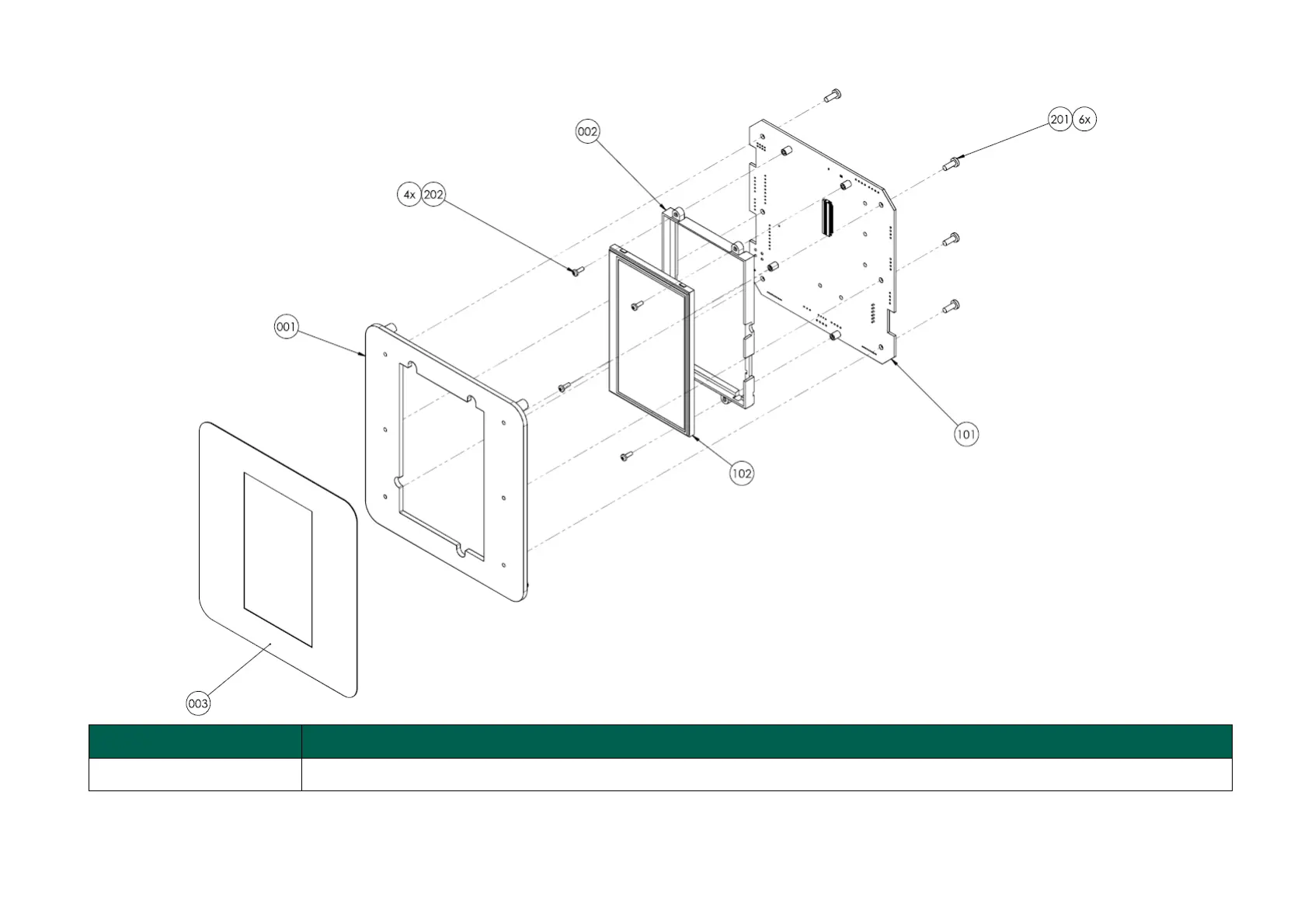 201 6x

002

4x 202

001

101

102

003