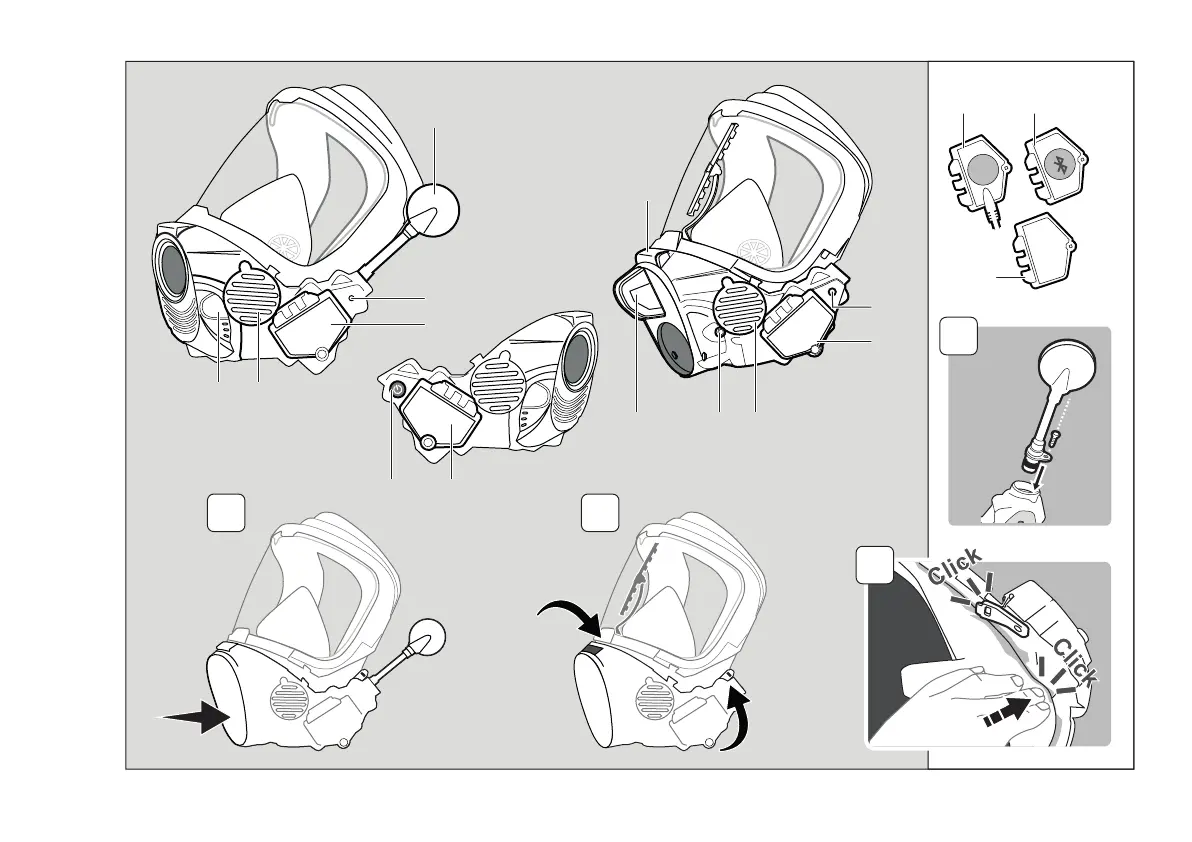 Click

Click