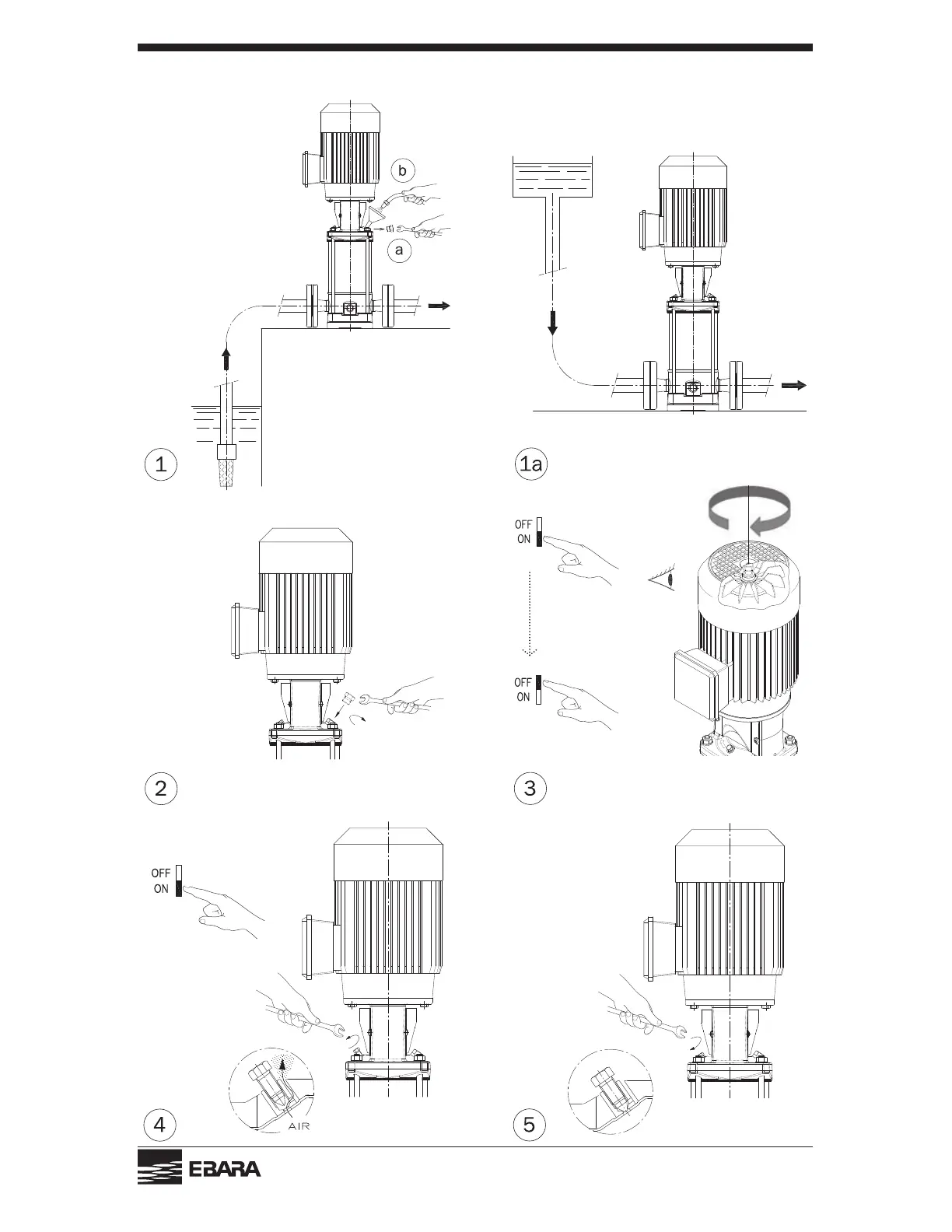 b

a

1

1a

OFF
ON

OFF
ON

2

3

OFF
ON

AIR

4

5

EBARA