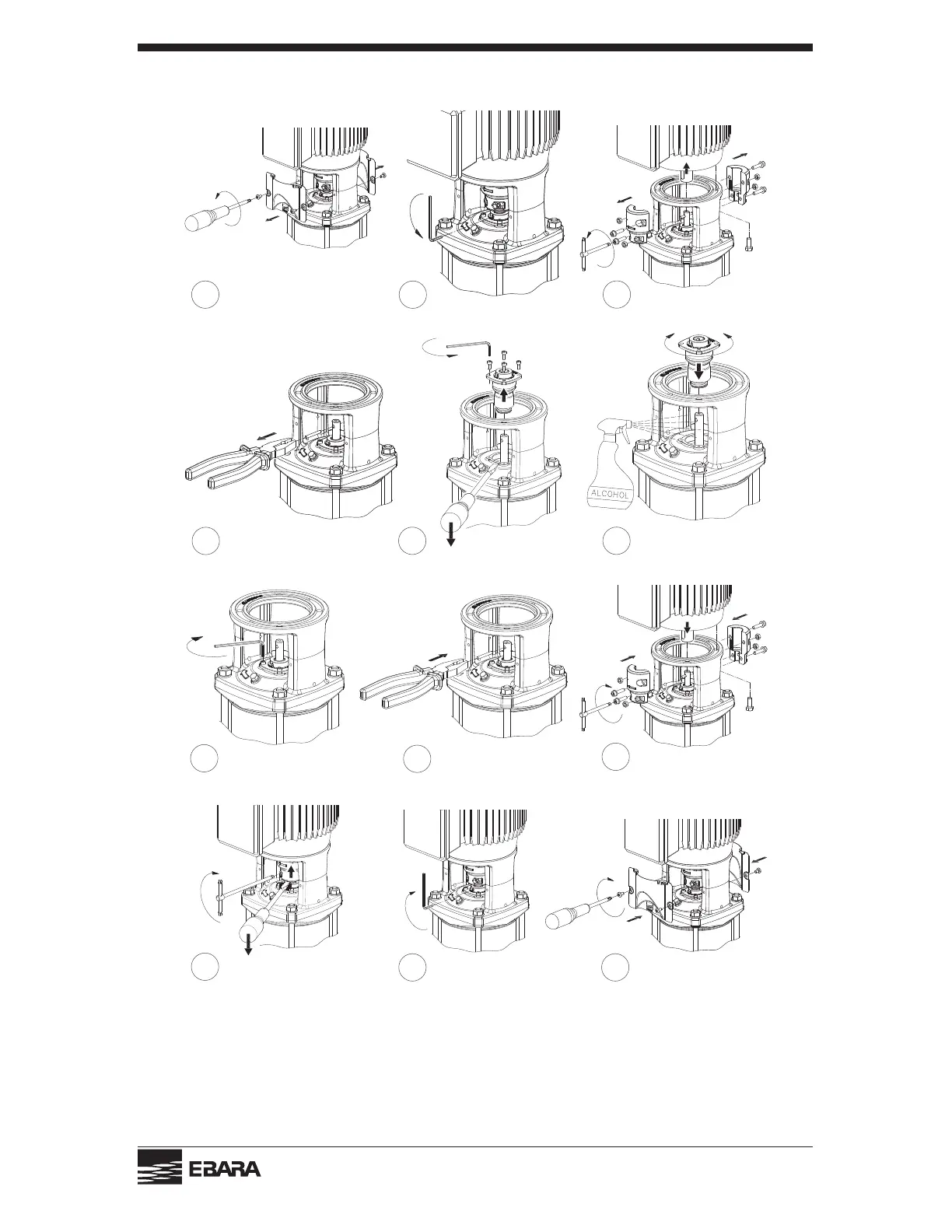 ALCOHOL

EBARA