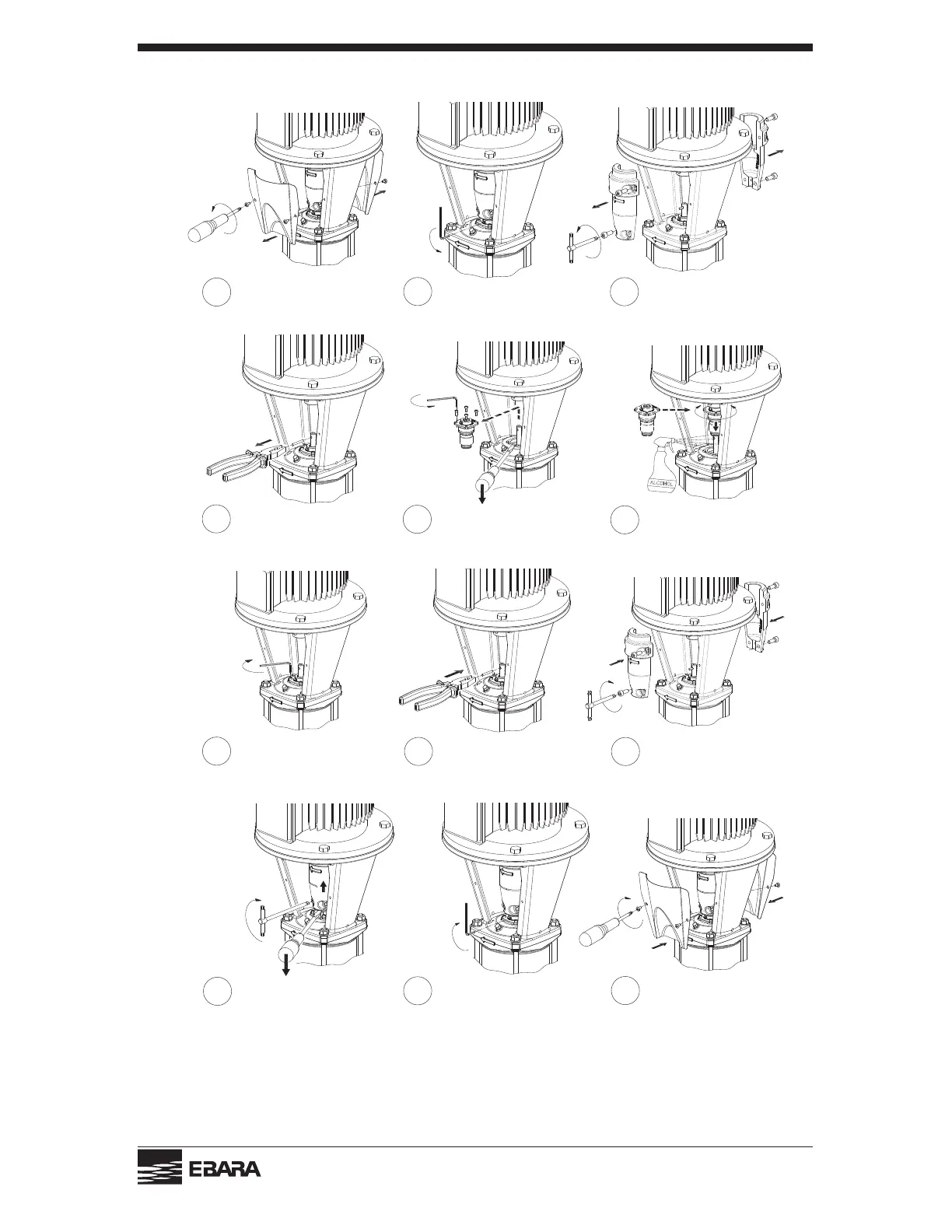 ALCOHOL

EBARA