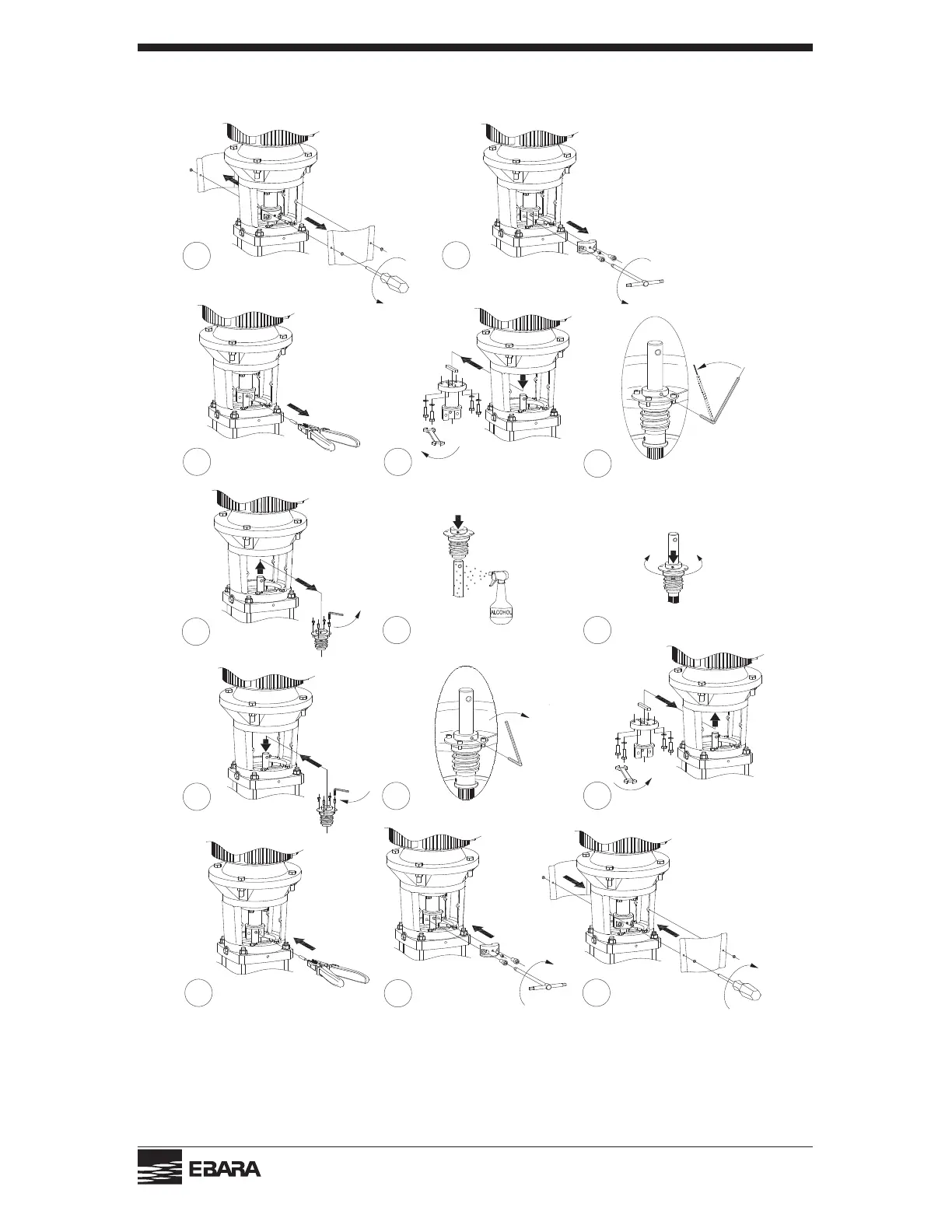 ALCOHOL

EBARA