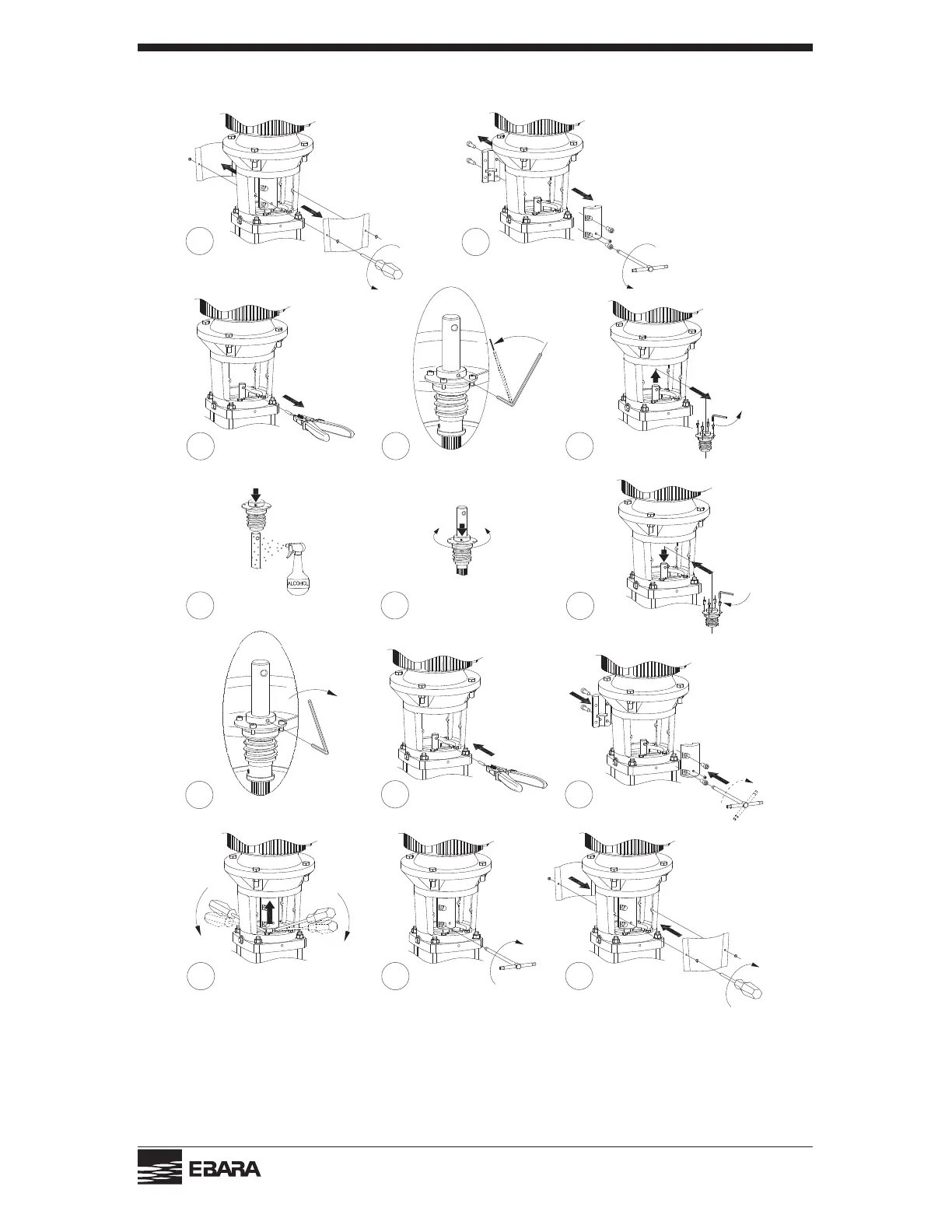 ALCOHOL

EBARA