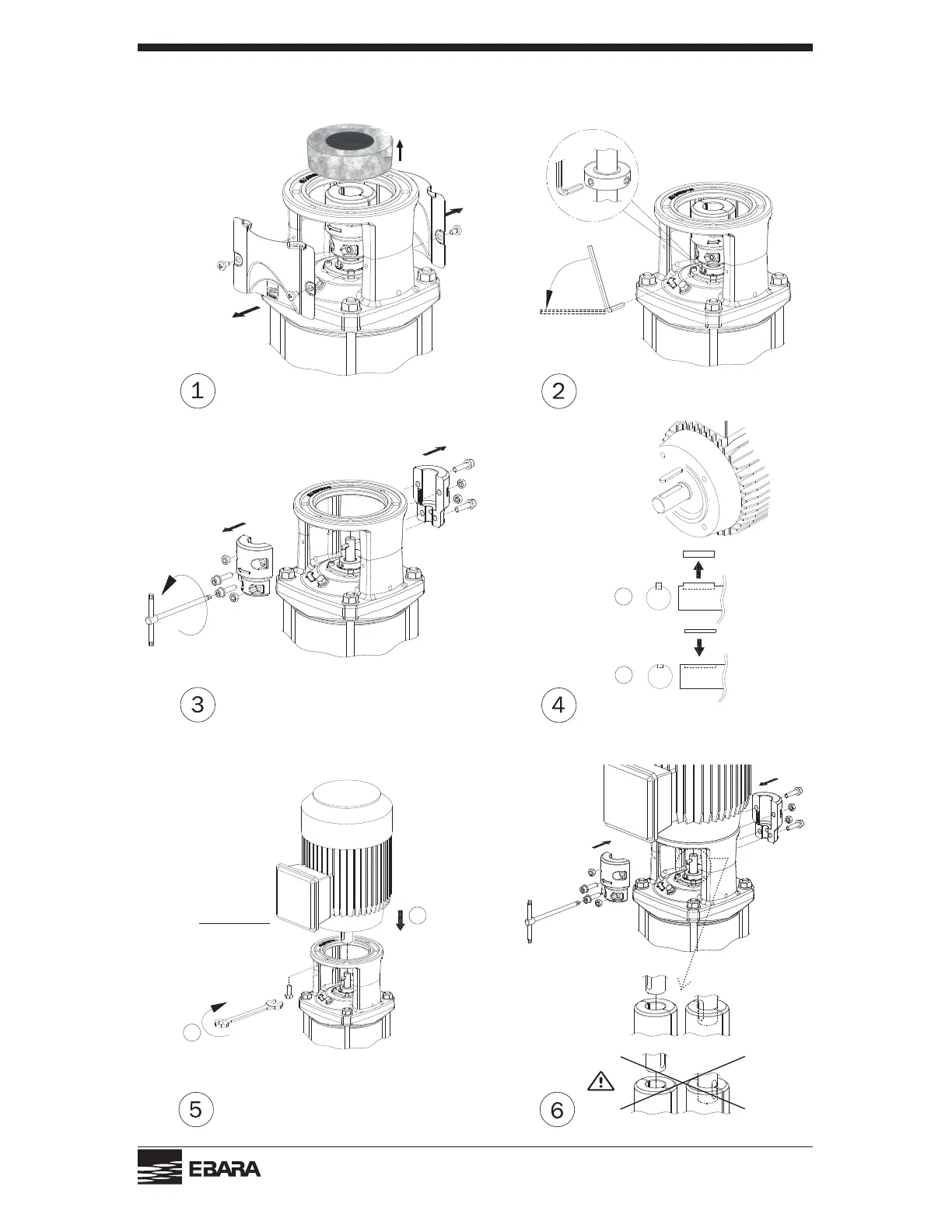 1

2

3

4

5

6

EBARA