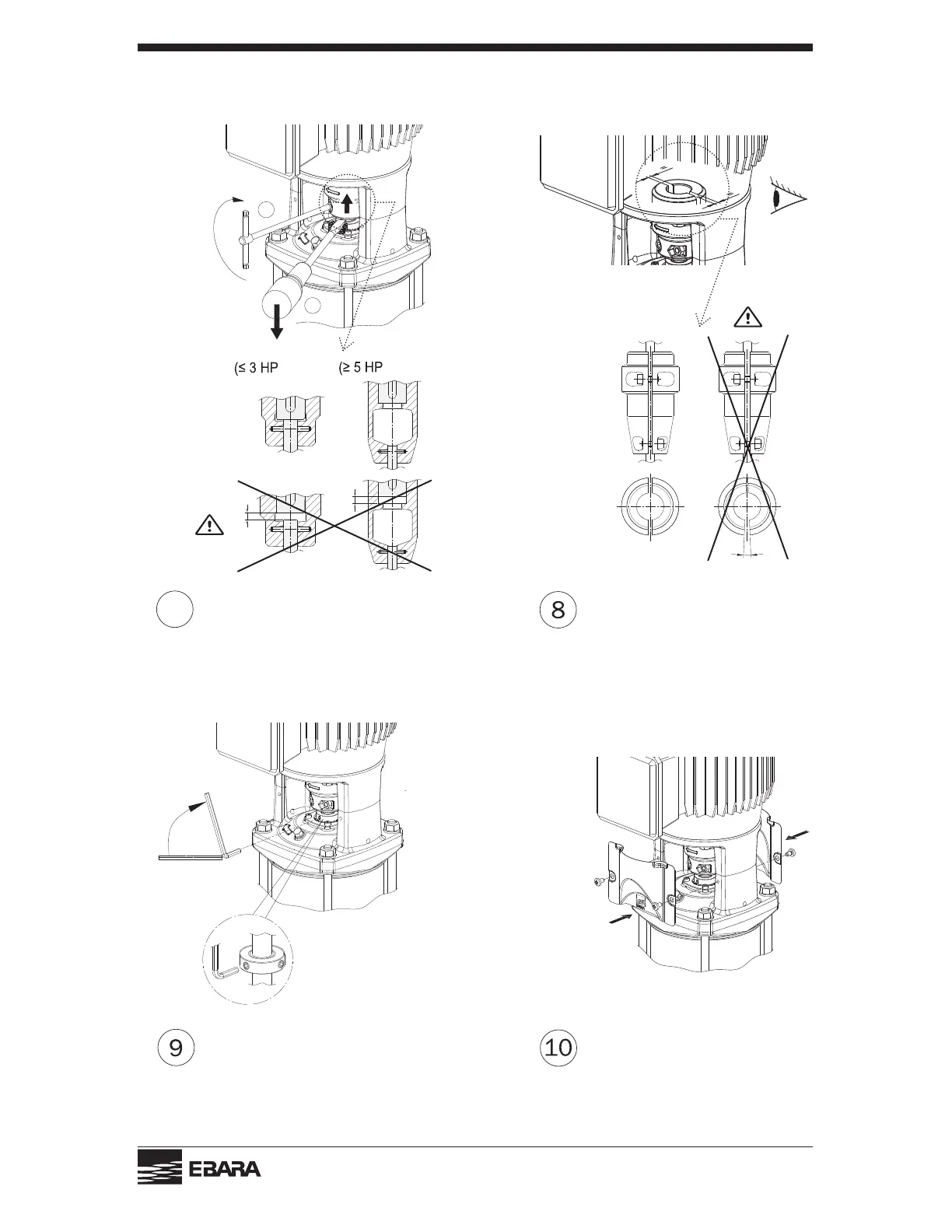 (≤ 3 HP

(≥ 5 HP

8

9

10

EBARA